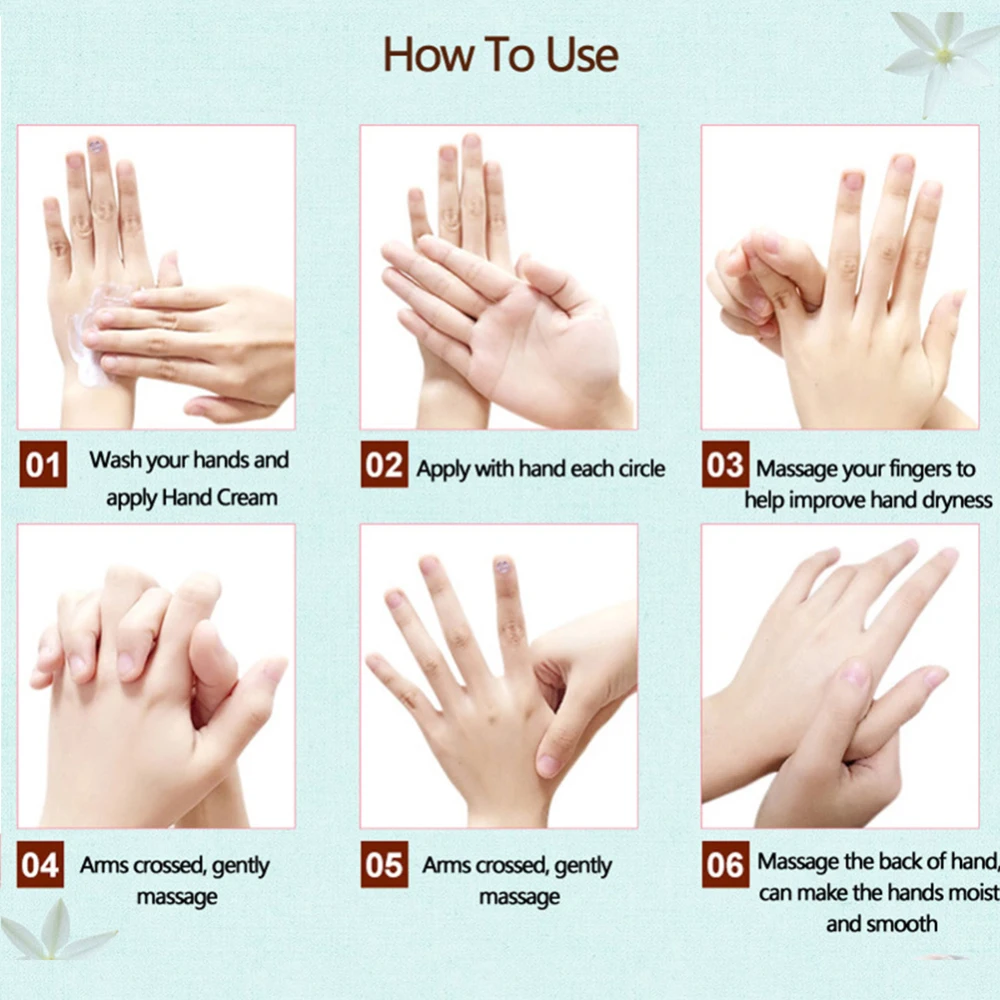 How To Use

01 Wash your hands and apply Hand Cream

02 Apply with hand each circle

03 Massage your fingers to help improve hand dryness

04 Arms crossed, gently massage

05 Arms crossed, gently massage

06 Massage the back of hand, can make the hands moist and smooth