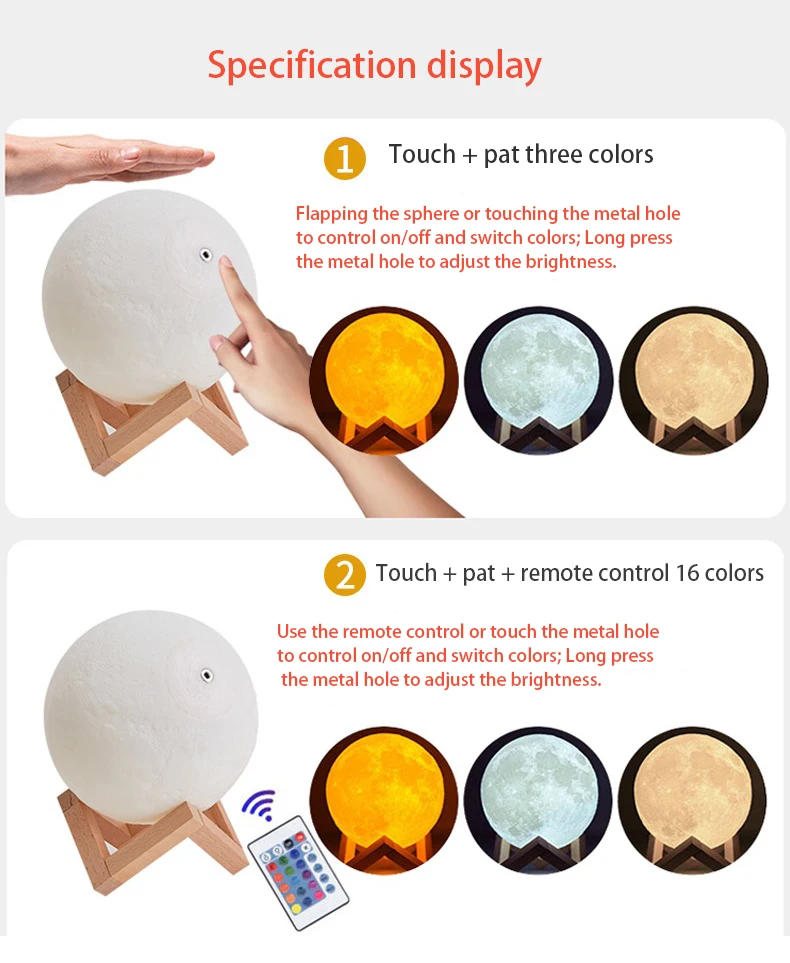 Specification display

1 Touch + pat three colors

Flapping the sphere or touching the metal hole to control on/off and switch colors; Long press the metal hole to adjust the brightness.

2 Touch + pat + remote control 16 colors

Use the remote control or touch the metal hole to control on/off and switch colors; Long press the metal hole to adjust the brightness.