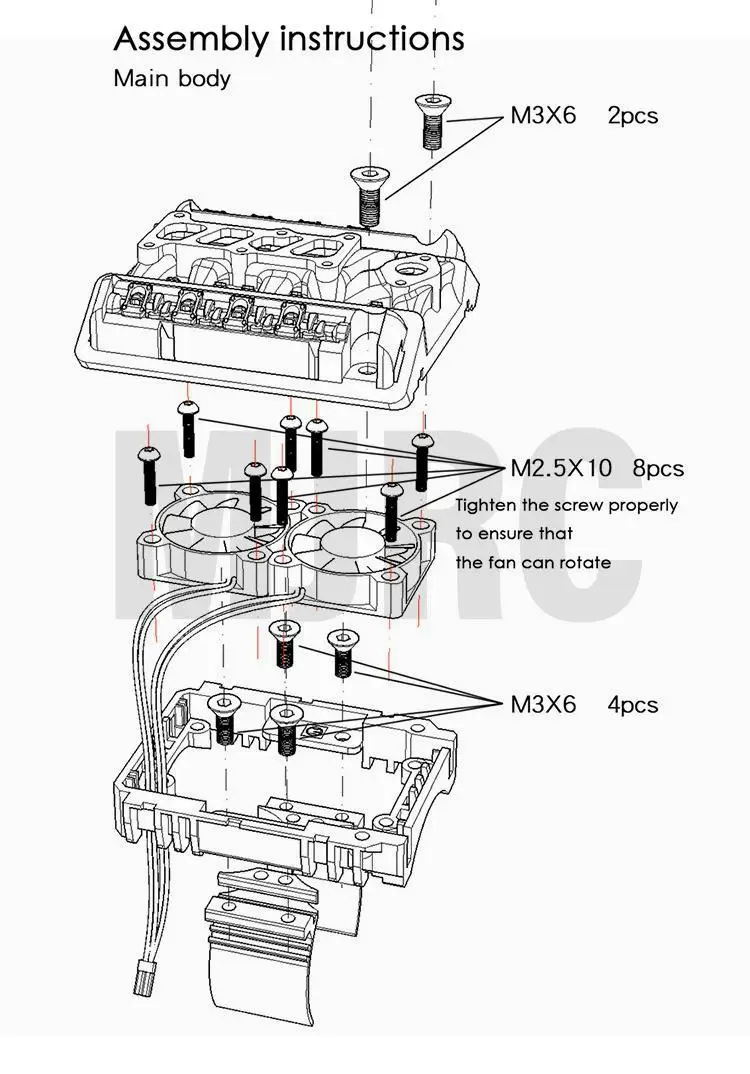 Assembly instructions
Main body

M3X6 2pcs

MJRC

M2.5X10 8pcs
Tighten the screw properly to ensure that the fan can rotate

M3X6 4pcs