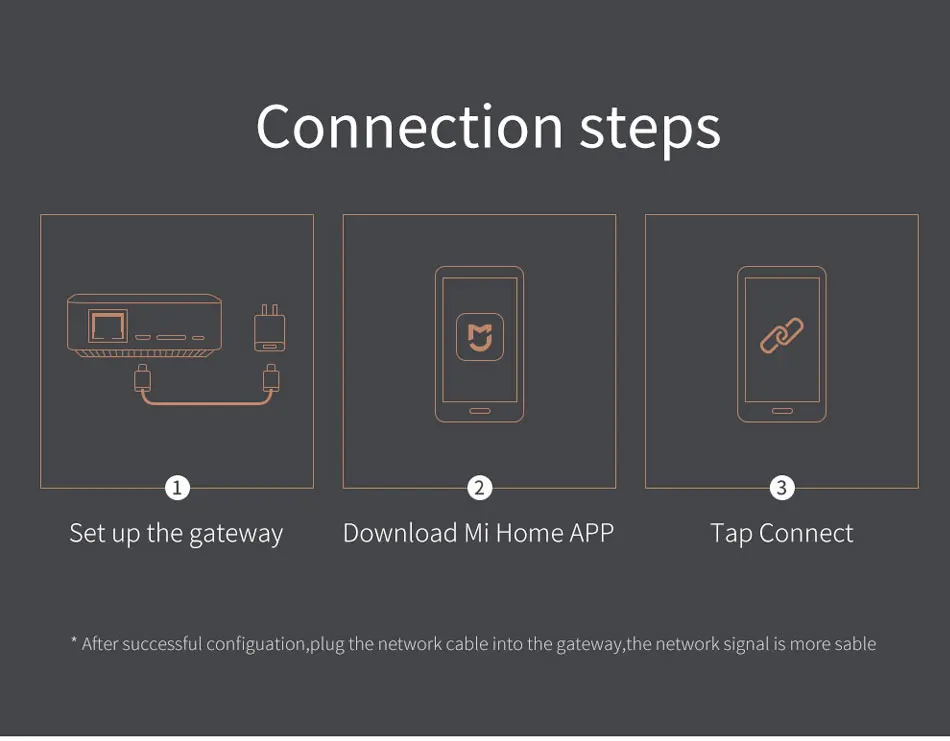 Connection steps

1
Set up the gateway

2
Download Mi Home APP

3
Tap Connect

* After successful configuation,plug the network cable into the gateway,the network signal is more sable