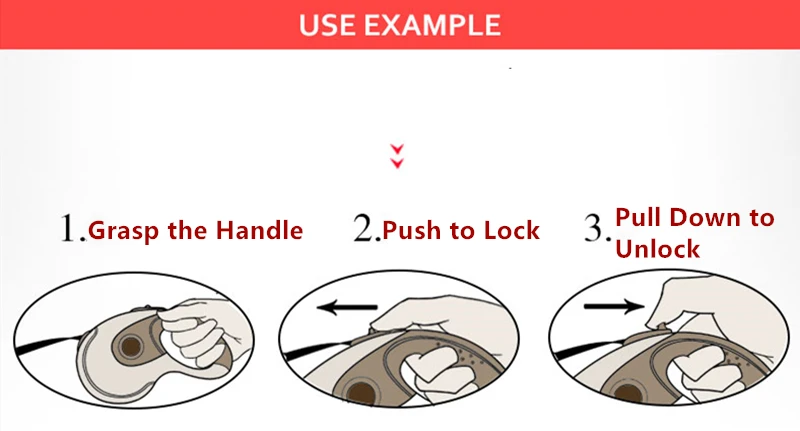 USE EXAMPLE

1.Grasp the Handle

2.Push to Lock

3.Pull Down to Unlock