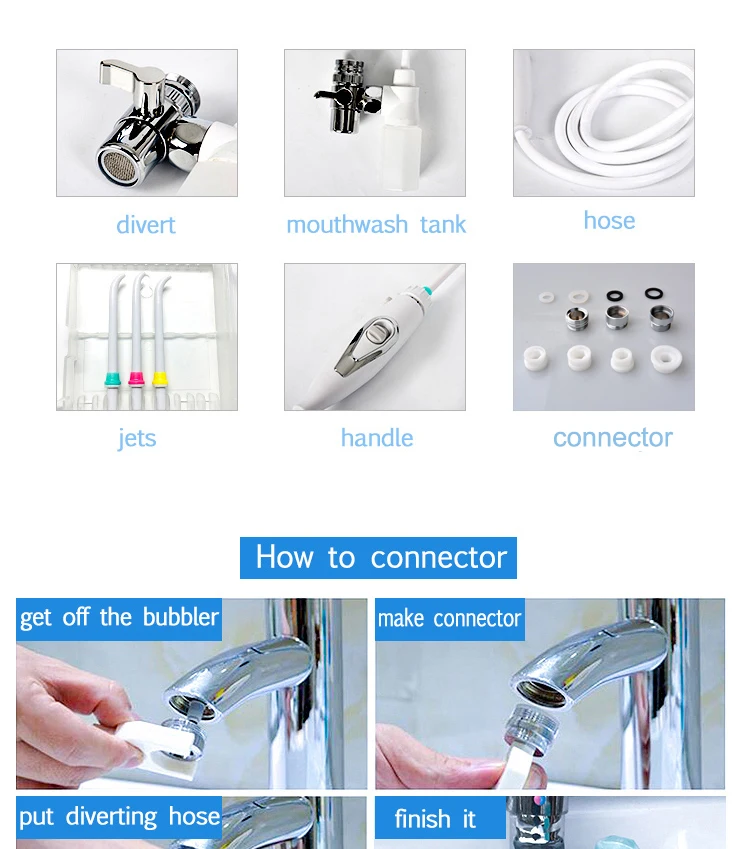 divert

mouthwash tank

hose

jets

handle

connector

How to connector

get off the bubbler

make connector

put diverting hose

finish it