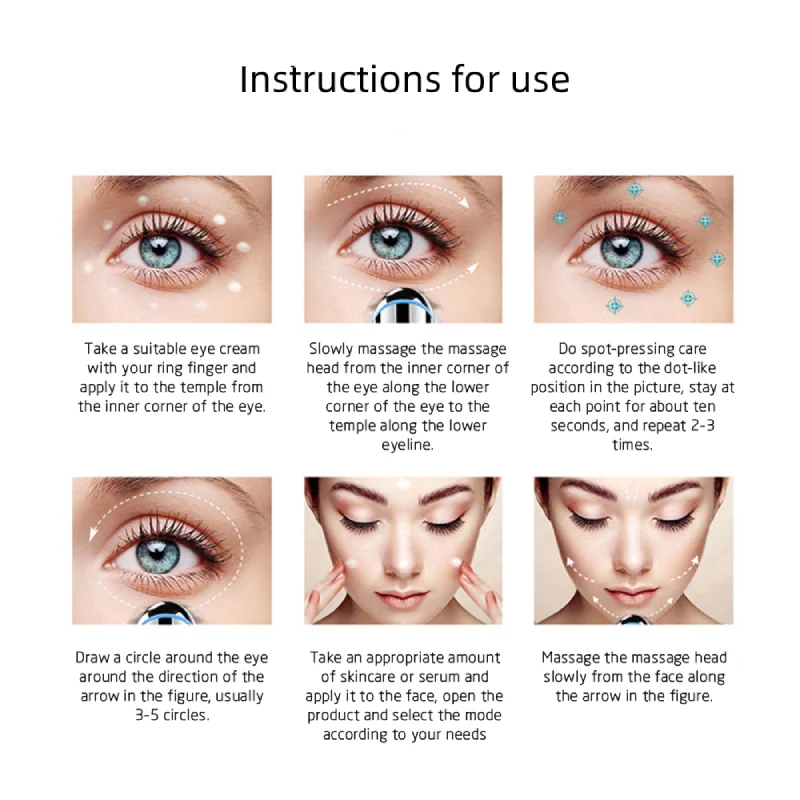 Instructions for use

Take a suitable eye cream with your ring finger and apply it to the temple from the inner corner of the eye.

Slowly massage the massage head from the inner corner of the eye along the lower corner of the eye to the temple along the lower eyeline.

Do spot-pressing care according to the dot-like position in the picture, stay at each point for about ten seconds, and repeat 2-3 times.

Draw a circle around the eye around the direction of the arrow in the figure, usually 3-5 circles.

Take an appropriate amount of skincare or serum and apply it to the face, open the product and select the mode according to your needs

Massage the massage head slowly from the face along the arrow in the figure.