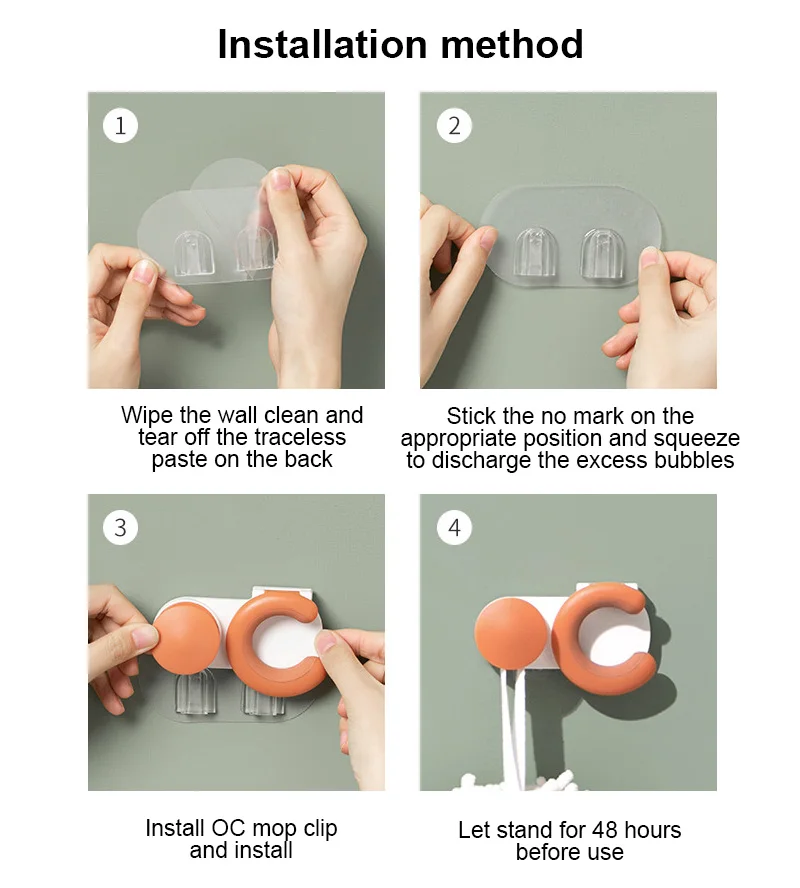 Installation method

1

Wipe the wall clean and tear off the traceless paste on the back

2

Stick the no mark on the appropriate position and squeeze to discharge the excess bubbles

3

Install OC mop clip and install

4

Let stand for 48 hours before use