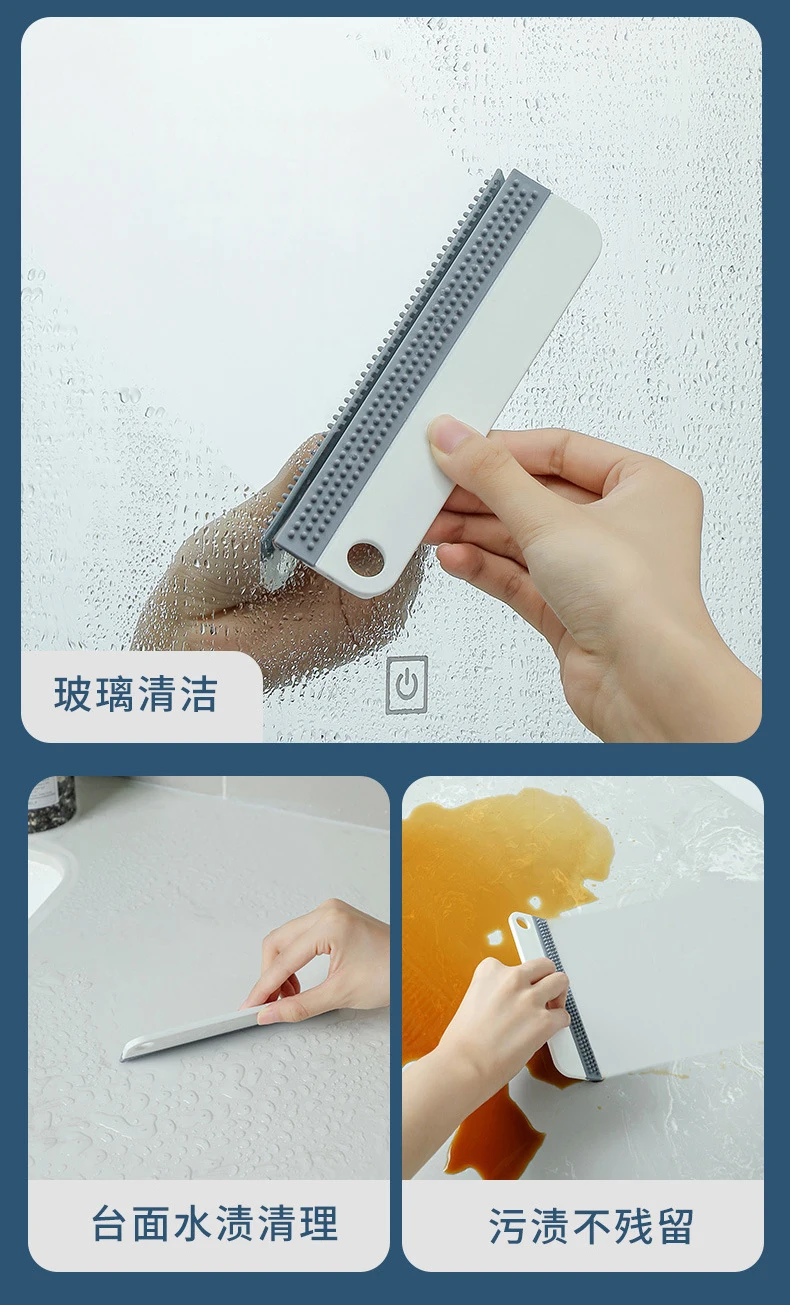 玻璃清洁

台面水渍清理

污渍不残留