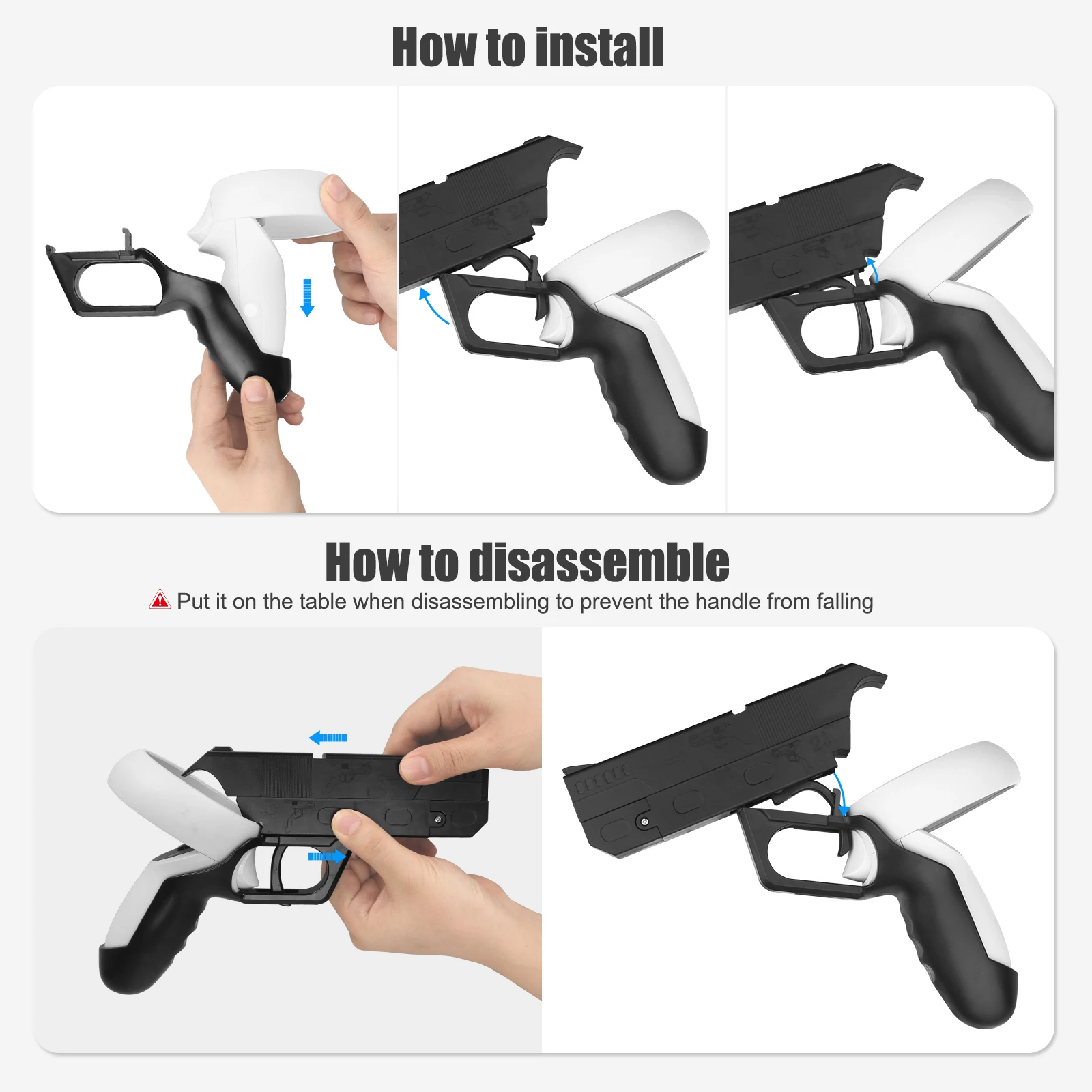 How to install

How to disassemble

Put it on the table when disassembling to prevent the handle from falling