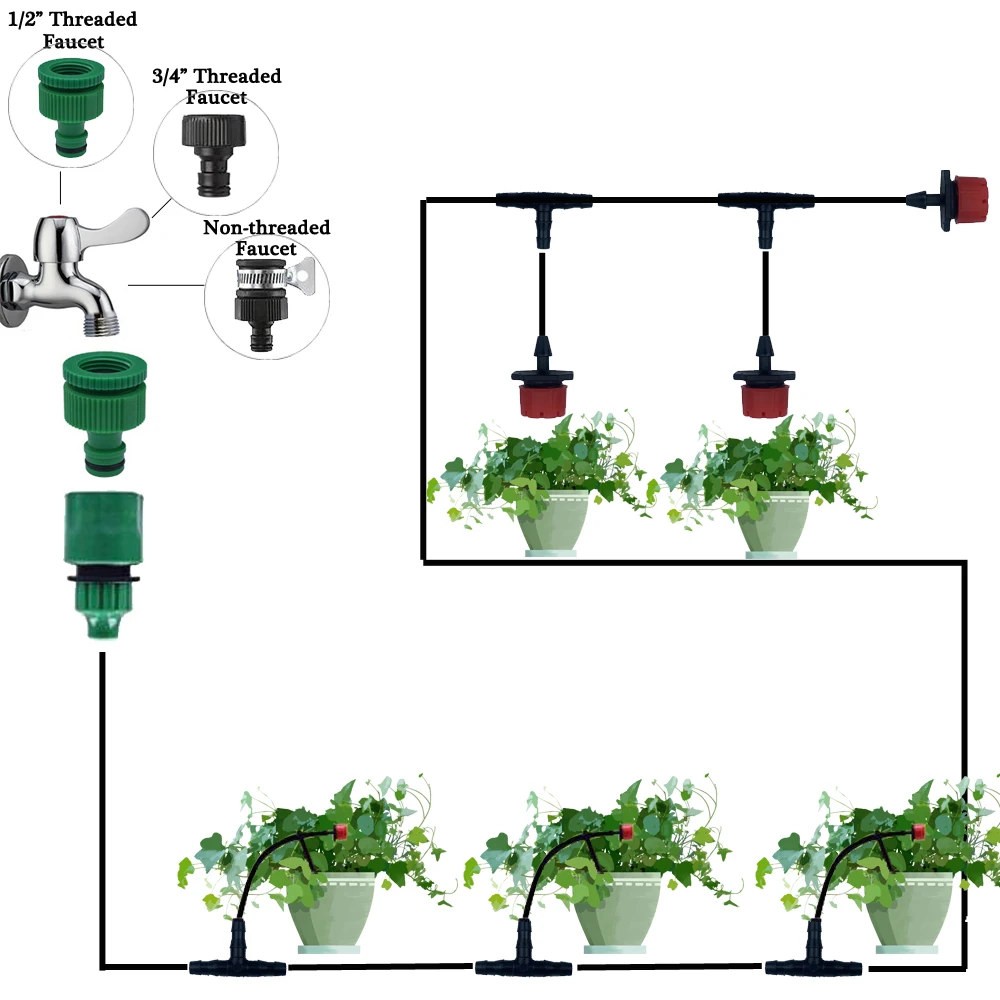 1/2" Threaded Faucet

3/4" Threaded Faucet

Non-threaded Faucet