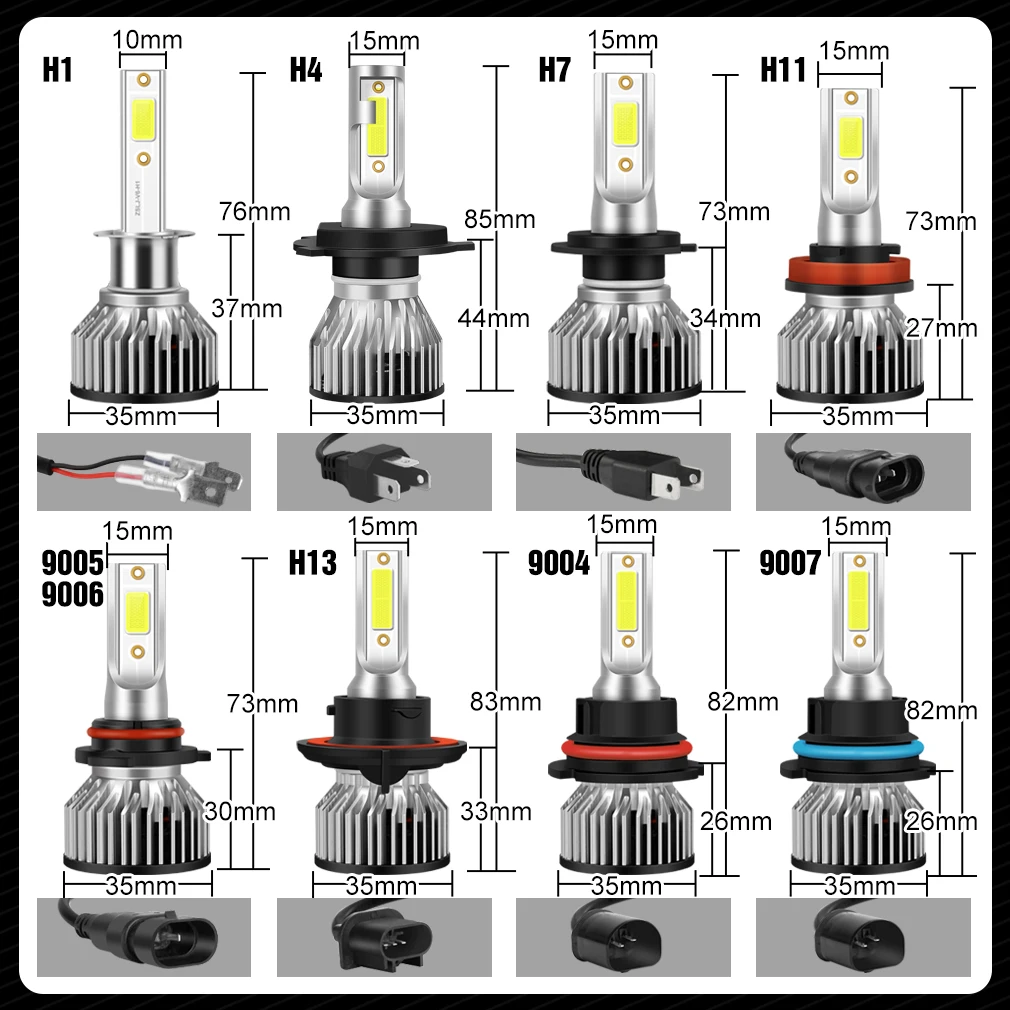 H1
10mm
76mm
37mm
35mm

H4
15mm
85mm
44mm
35mm

H7
15mm
73mm
34mm
35mm

H11
15mm
73mm
27mm
35mm

9005
9006
15mm
73mm
30mm
35mm

H13
15mm
83mm
33mm
35mm

9004
15mm
82mm
26mm
35mm

9007
15mm
82mm
26mm
35mm