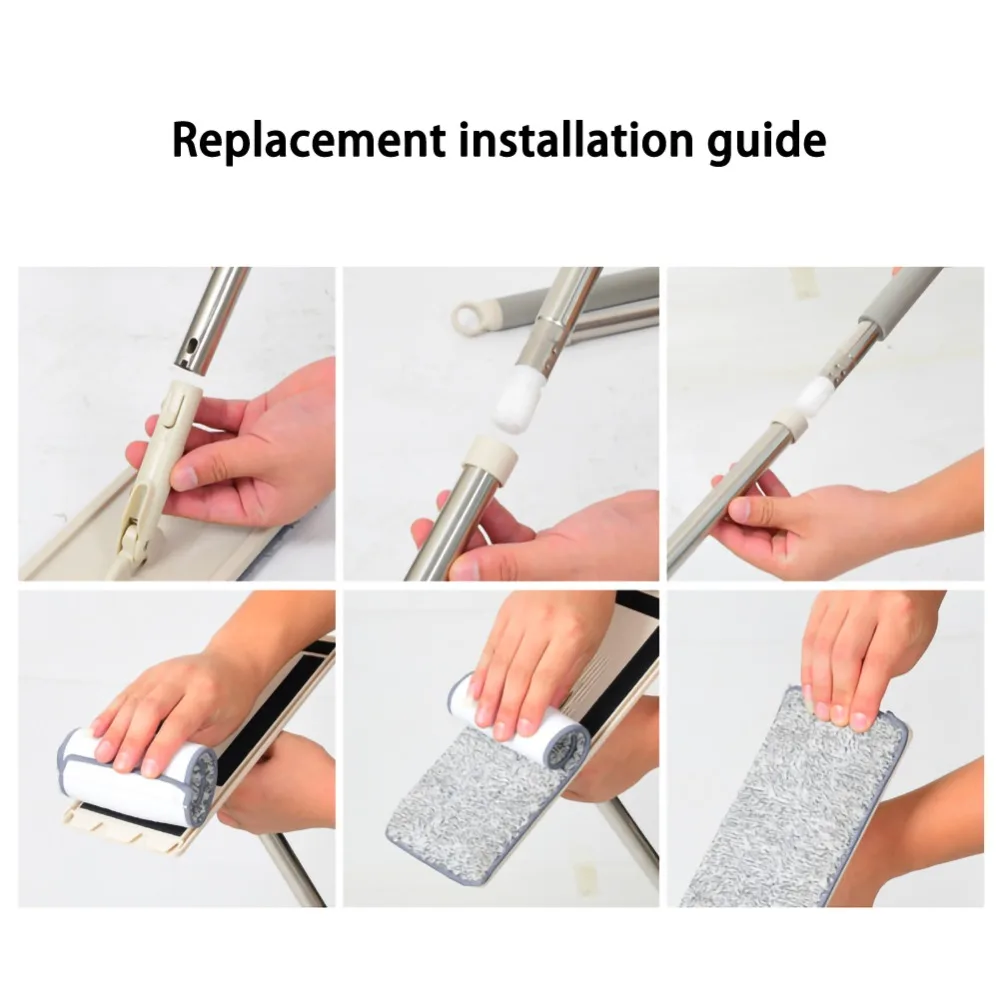 Replacement installation guide