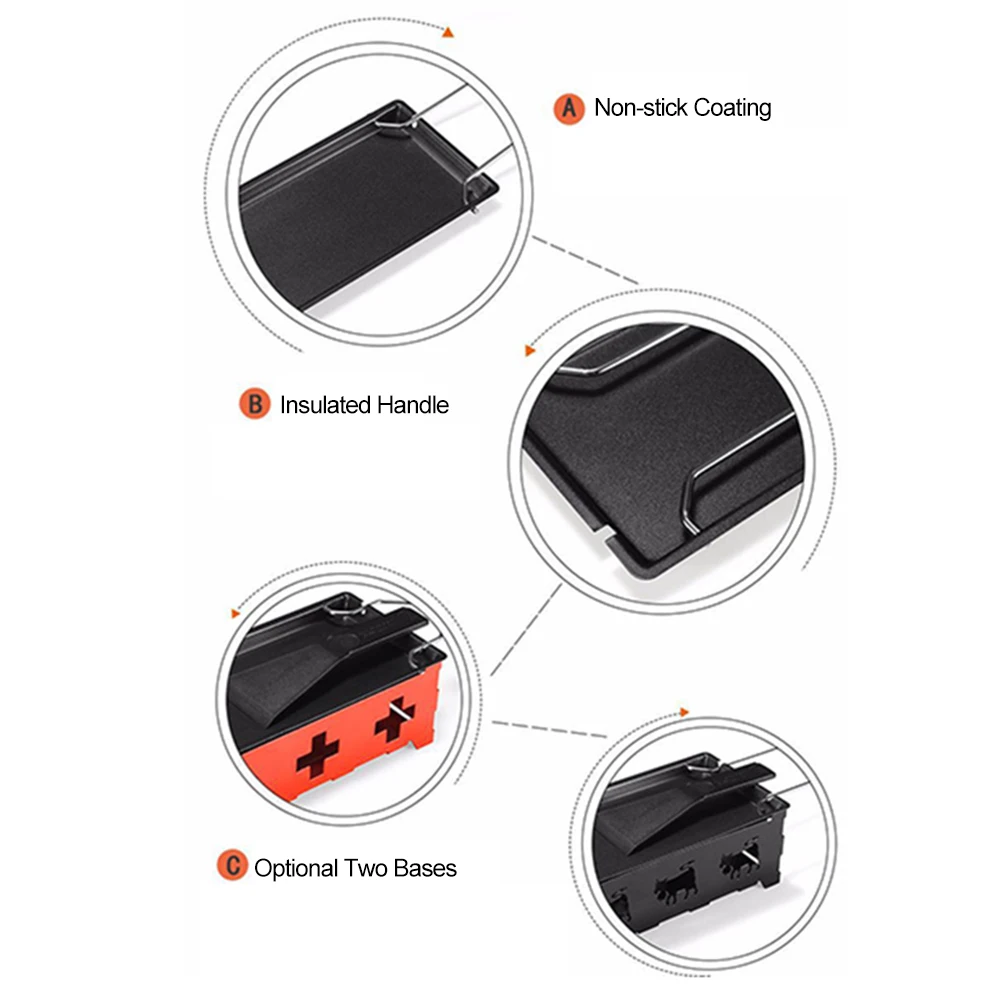 A Non-stick Coating

B Insulated Handle

C Optional Two Bases