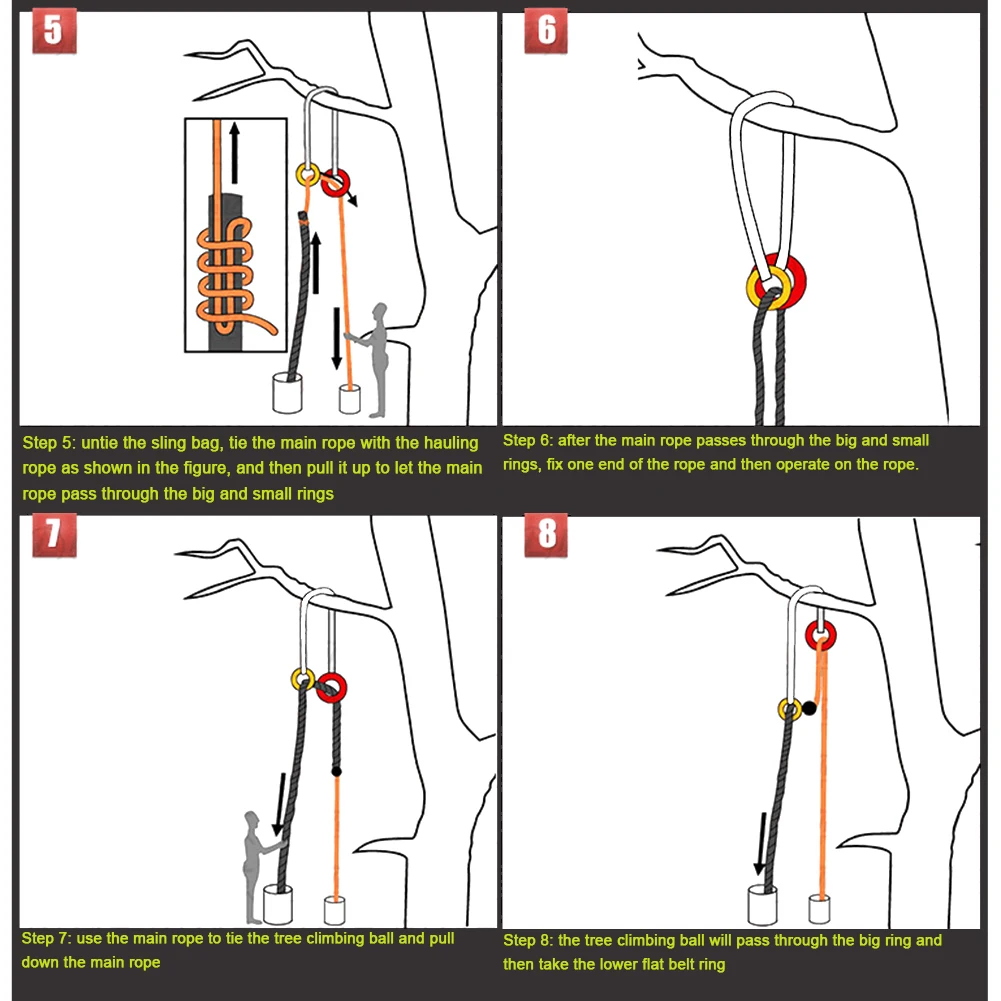 5

Step 5: untie the sling bag, tie the main rope with the hauling rope as shown in the figure, and then pull it up to let the main rope pass through the big and small rings

6

Step 6: after the main rope passes through the big and small rings, fix one end of the rope and then operate on the rope.

7

Step 7: use the main rope to tie the tree climbing ball and pull down the main rope

8

Step 8: the tree climbing ball will pass through the big ring and then take the lower flat belt ring