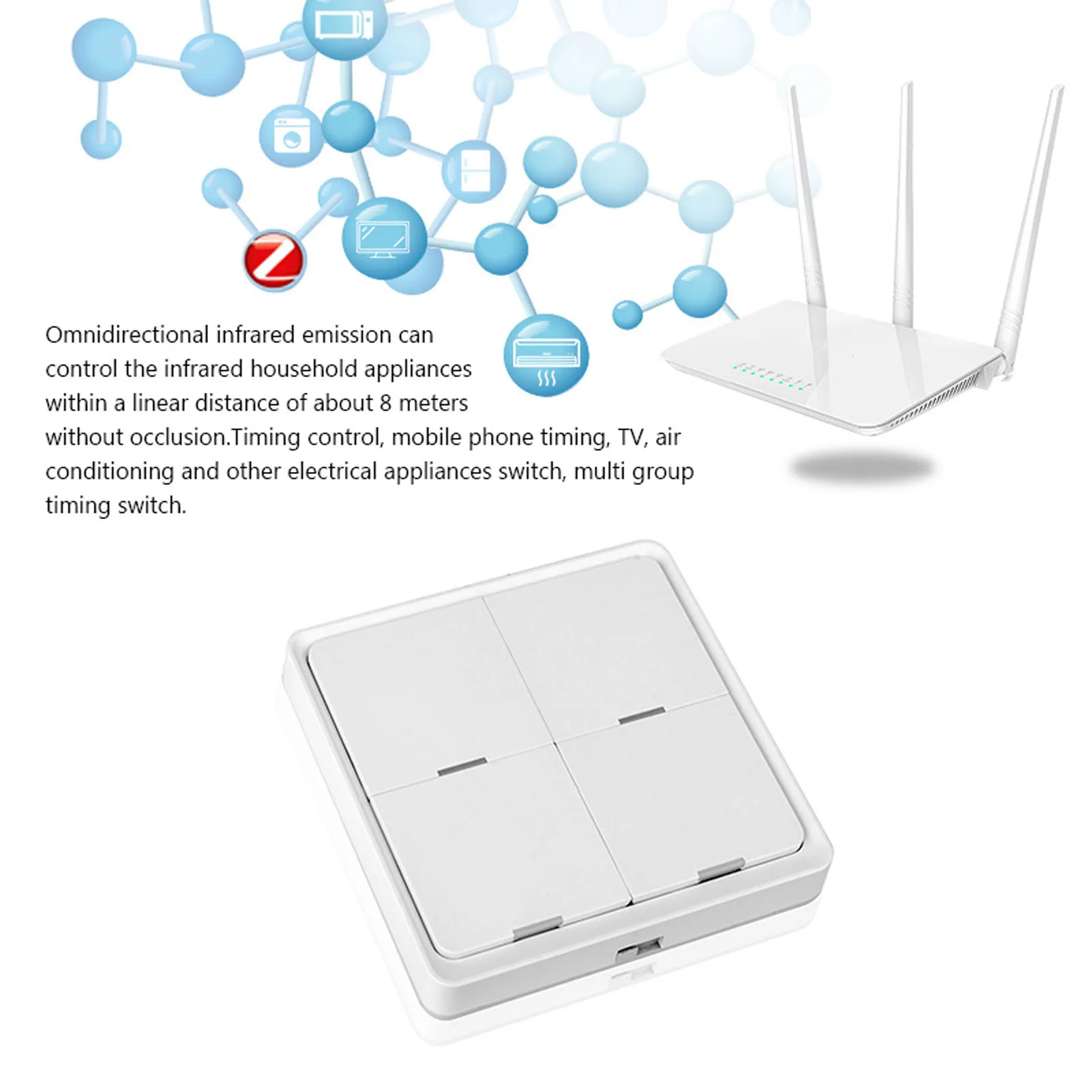 Omnidirectional infrared emission can control the infrared household appliances within a linear distance of about 8 meters without occlusion.Timing control, mobile phone timing, TV, air conditioning and other electrical appliances switch, multi group timing switch.