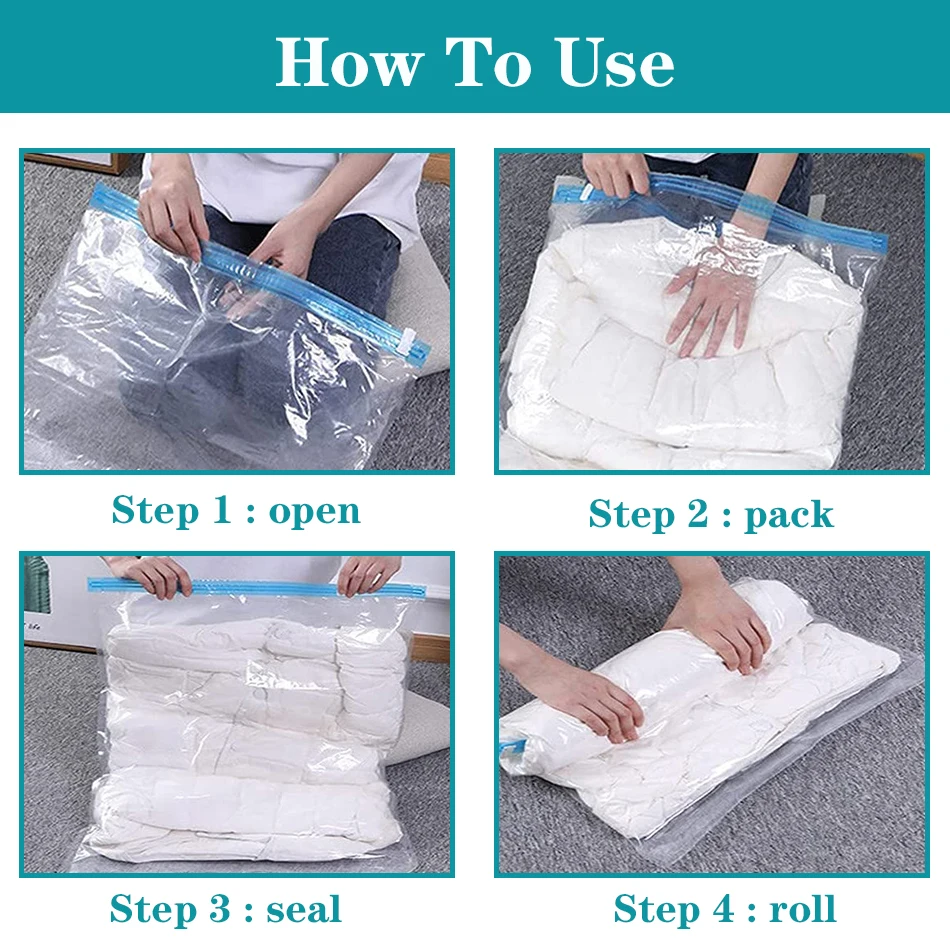 How To Use

Step 1 : open

Step 2 : pack

Step 3 : seal

Step 4 : roll