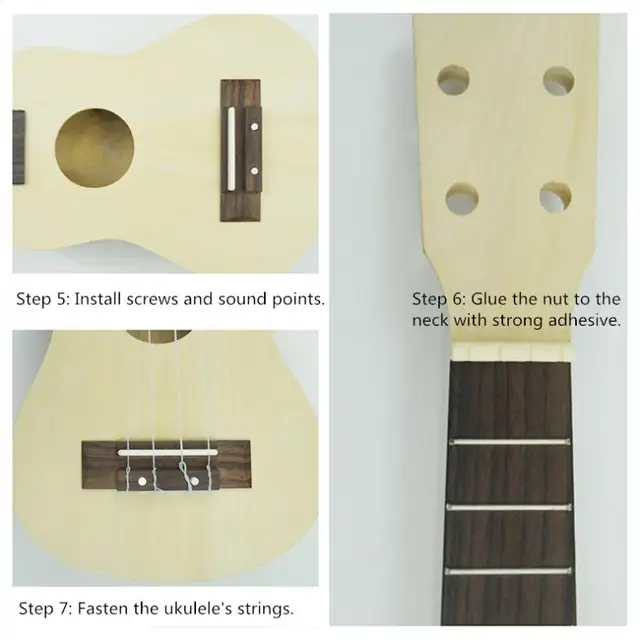 Step 5: Install screws and sound points.

Step 6: Glue the nut to the neck with strong adhesive.

Step 7: Fasten the ukulele's strings.