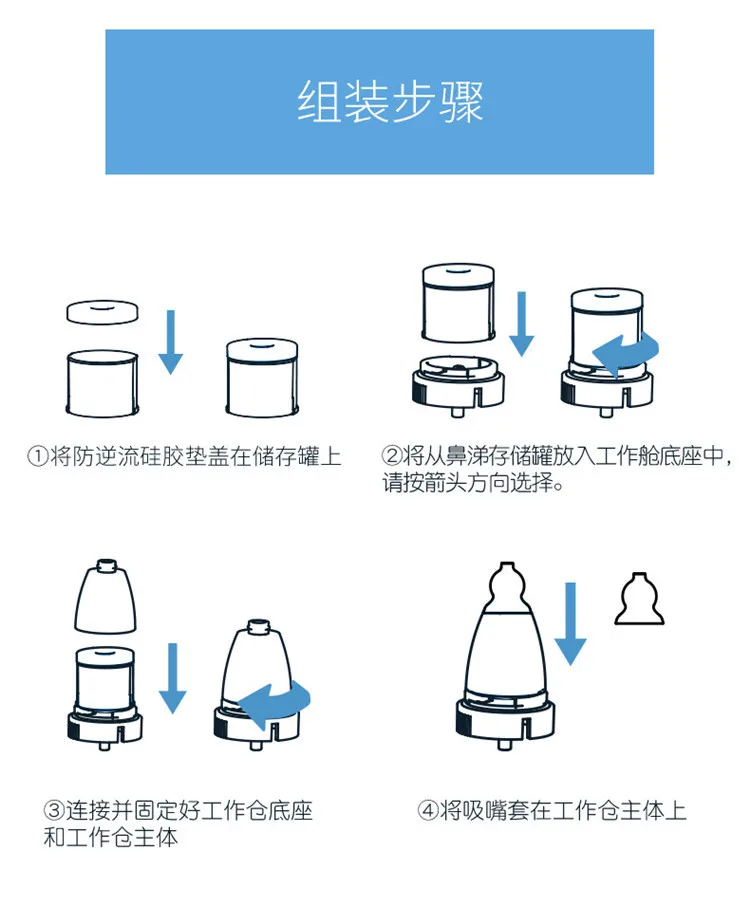 组装步骤

①将防逆流硅胶垫盖在储存罐上

②将从鼻涕存储罐放入工作舱底座中，请按箭头方向选择。

③连接并固定好工作仓底座和工作仓主体

④将吸嘴套在工作仓主体上