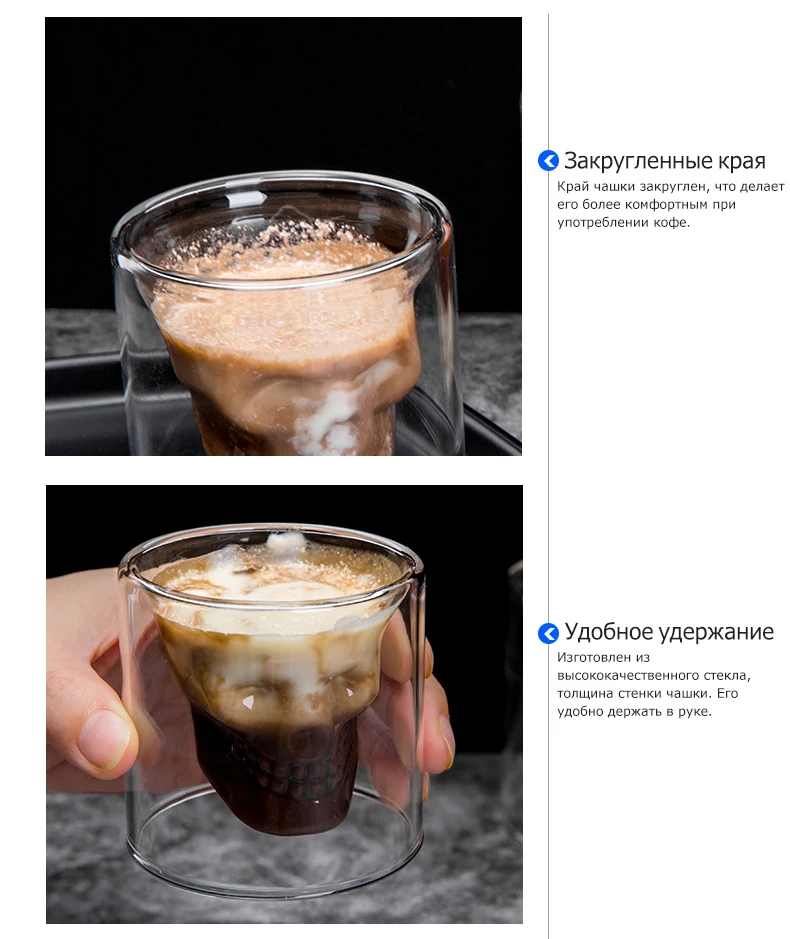 Закругленные края
Край чашки закруглен, что делает его более комфортным при употреблении кофе.

Удобное удержание
Изготовлен из высококачественного стекла, толщина стенки чашки. Его удобно держать в руке.