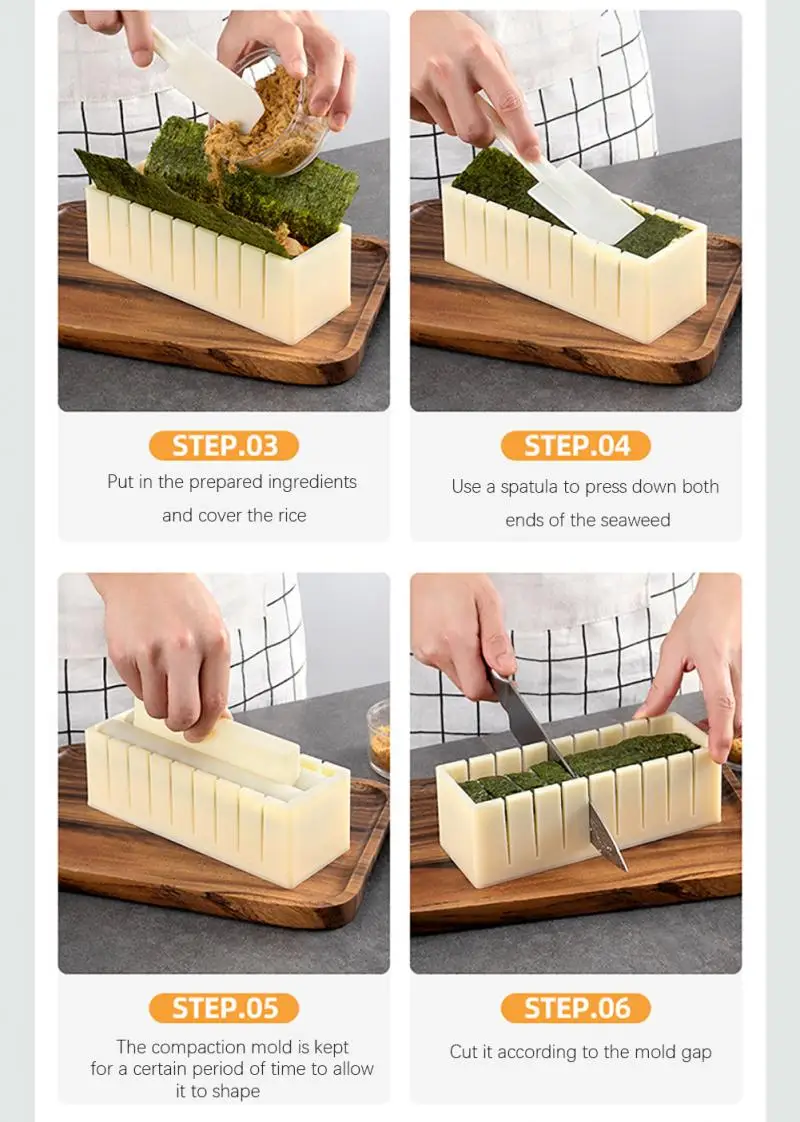 STEP.03
Put in the prepared ingredients and cover the rice

STEP.04
Use a spatula to press down both ends of the seaweed

STEP.05
The compaction mold is kept for a certain period of time to allow it to shape

STEP.06
Cut it according to the mold gap