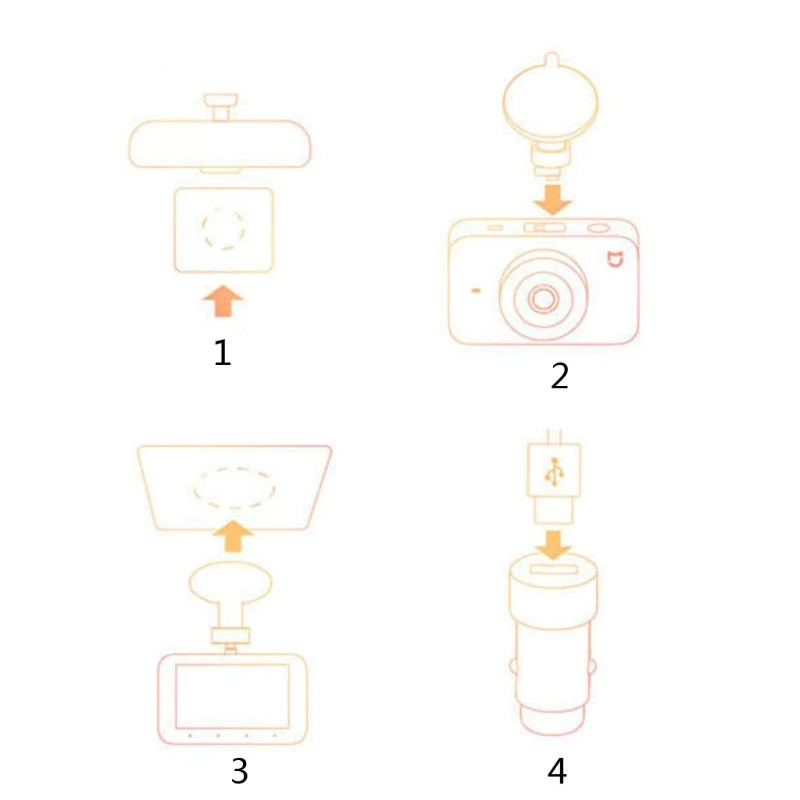 1

2

3

4