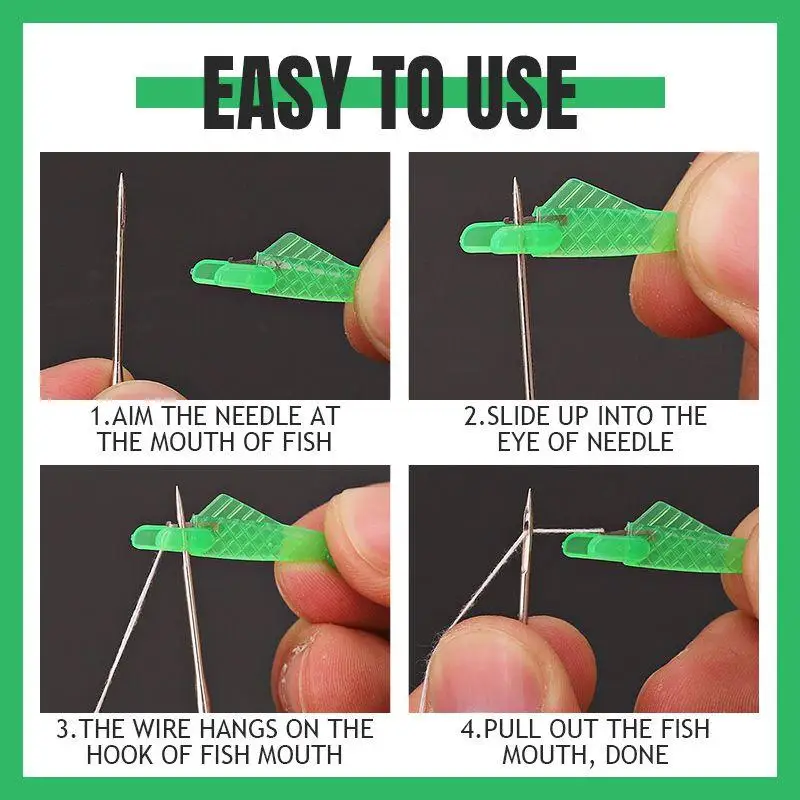 EASY TO USE

1.AIM THE NEEDLE AT THE MOUTH OF FISH

2.SLIDE UP INTO THE EYE OF NEEDLE

3.THE WIRE HANGS ON THE HOOK OF FISH MOUTH

4.PULL OUT THE FISH MOUTH, DONE