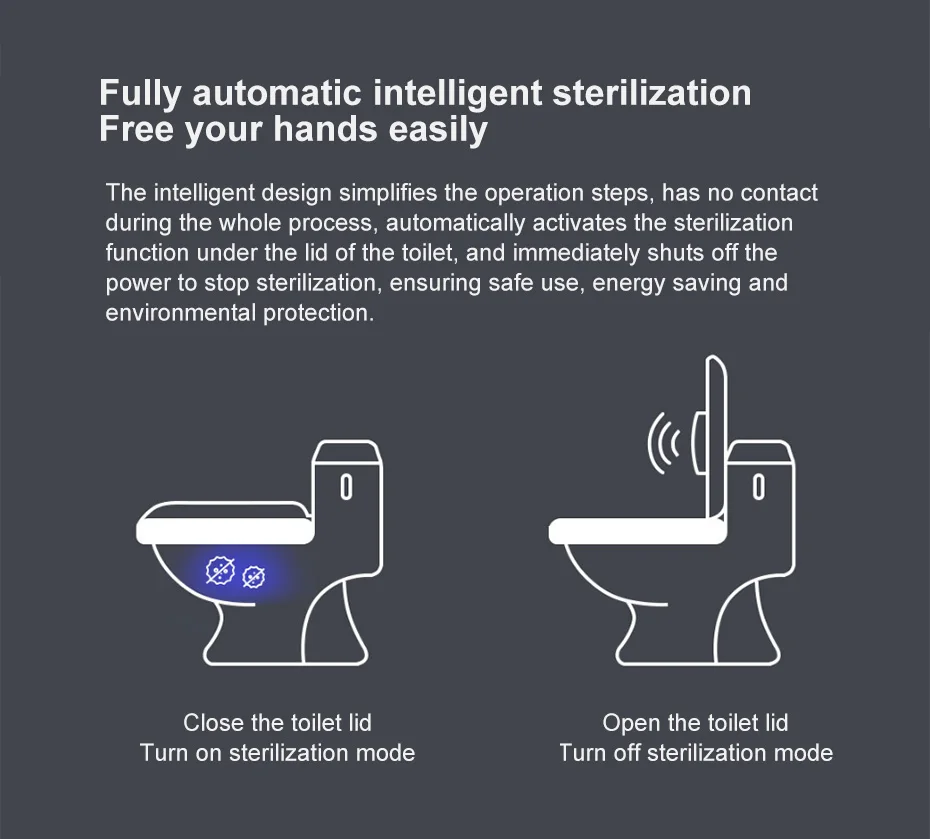 Fully automatic intelligent sterilization
Free your hands easily

The intelligent design simplifies the operation steps, has no contact during the whole process, automatically activates the sterilization function under the lid of the toilet, and immediately shuts off the power to stop sterilization, ensuring safe use, energy saving and environmental protection.

Close the toilet lid
Turn on sterilization mode

Open the toilet lid
Turn off sterilization mode