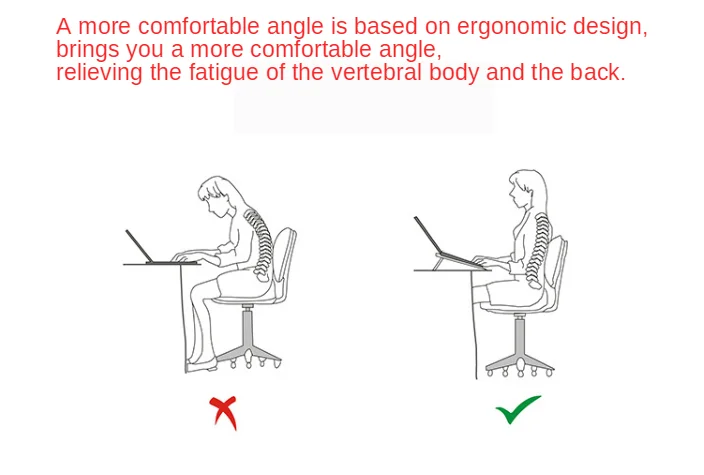 A more comfortable angle is based on ergonomic design,
brings you a more comfortable angle,
relieving the fatigue of the vertebral body and the back.