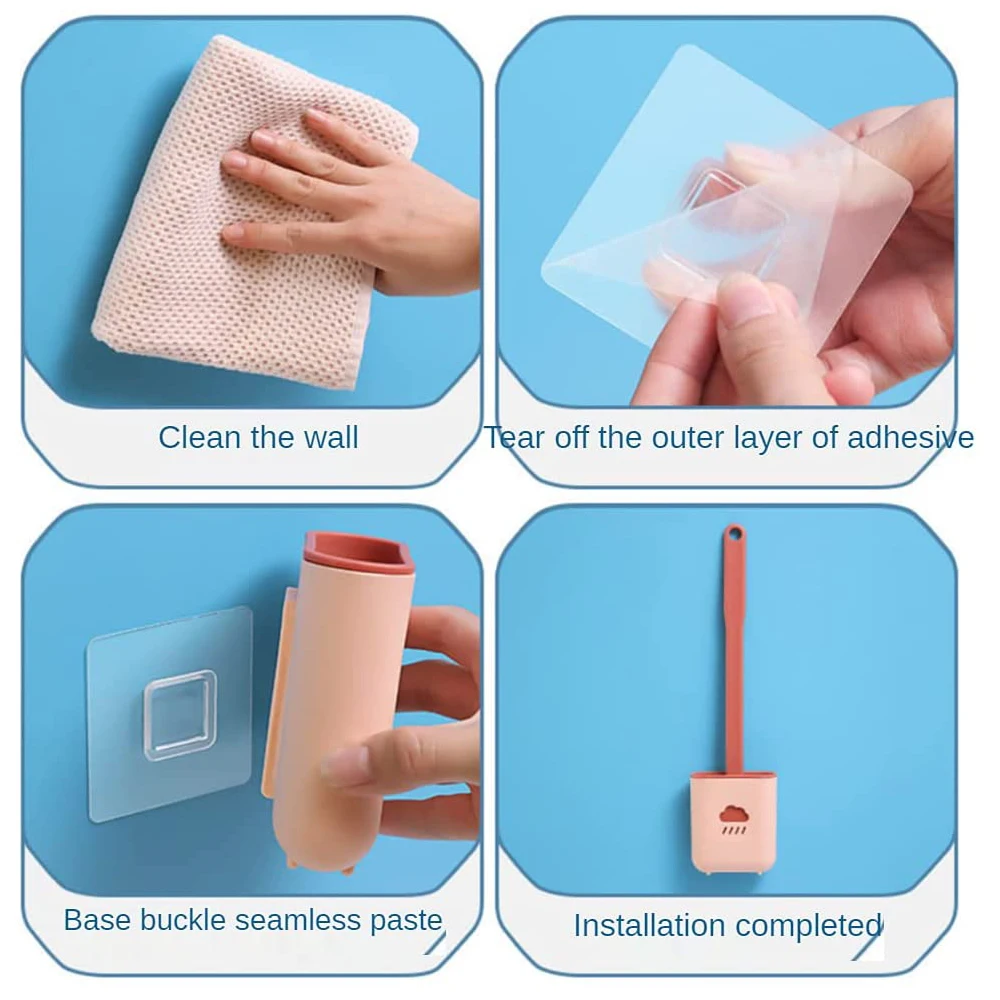 Clean the wall

Tear off the outer layer of adhesive

Base buckle seamless paste

Installation completed