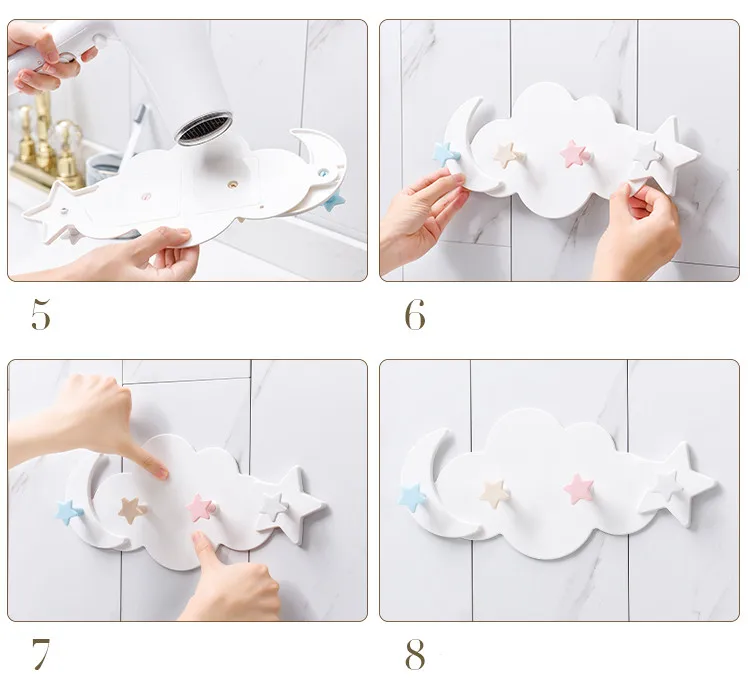 5

6

7

8