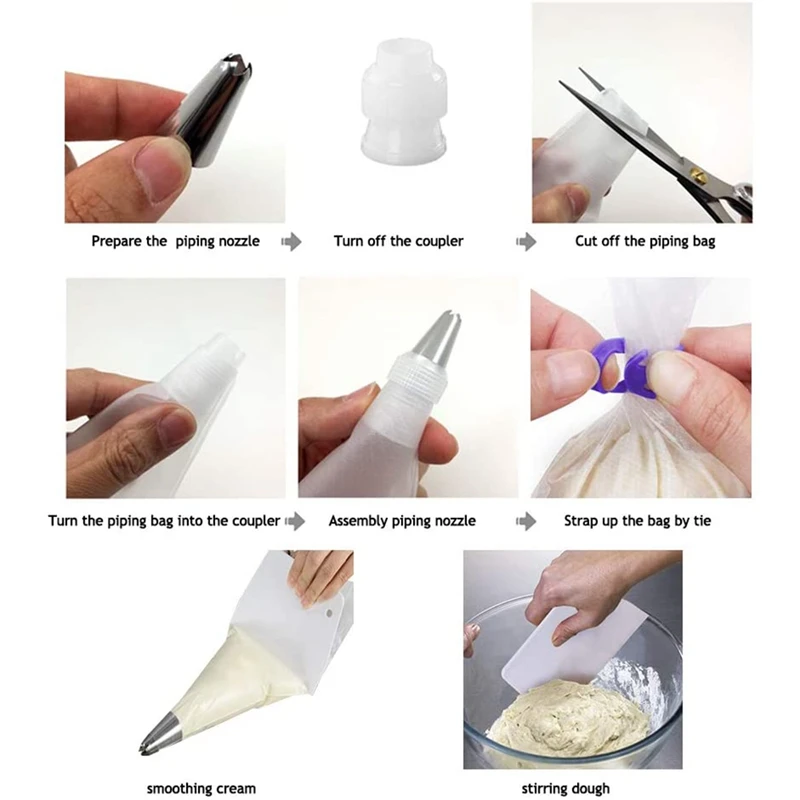 Prepare the piping nozzle

Turn off the coupler

Cut off the piping bag

Turn the piping bag into the coupler

Assembly piping nozzle

Strap up the bag by tie

smoothing cream

stirring dough