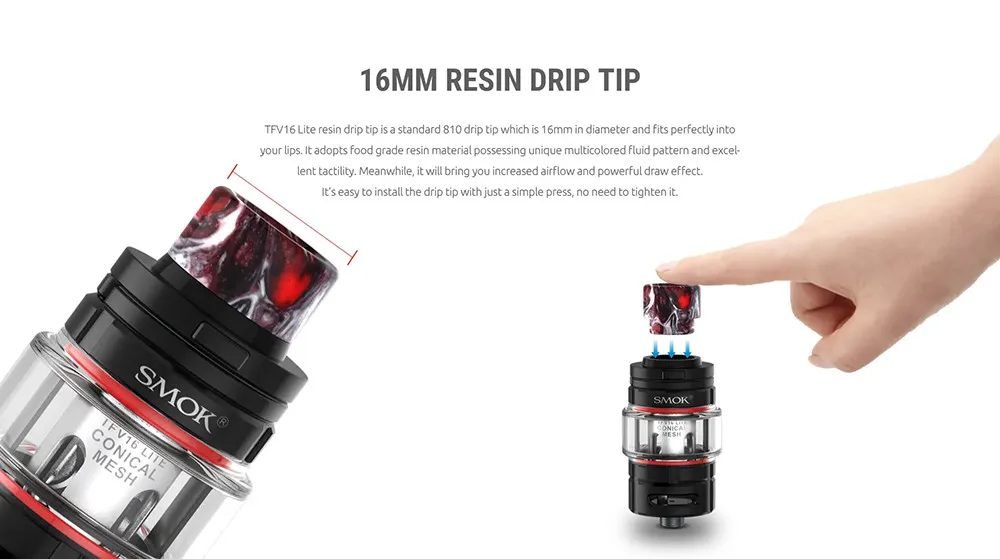 16MM RESIN DRIP TIP

TFV16 Lite resin drip tip is a standard 810 drip tip which is 16mm in diameter and fits perfectly into your lips. It adopts food grade resin material possessing unique multicolored fluid pattern and excellent tactility. Meanwhile, it will bring you increased airflow and powerful draw effect.
It's easy to install the drip tip with just a simple press, no need to tighten it.

SMOK®
TFV16 LITE
CONICAL
MESH

SMOK
TFV16 LITE
CONICAL
MESH