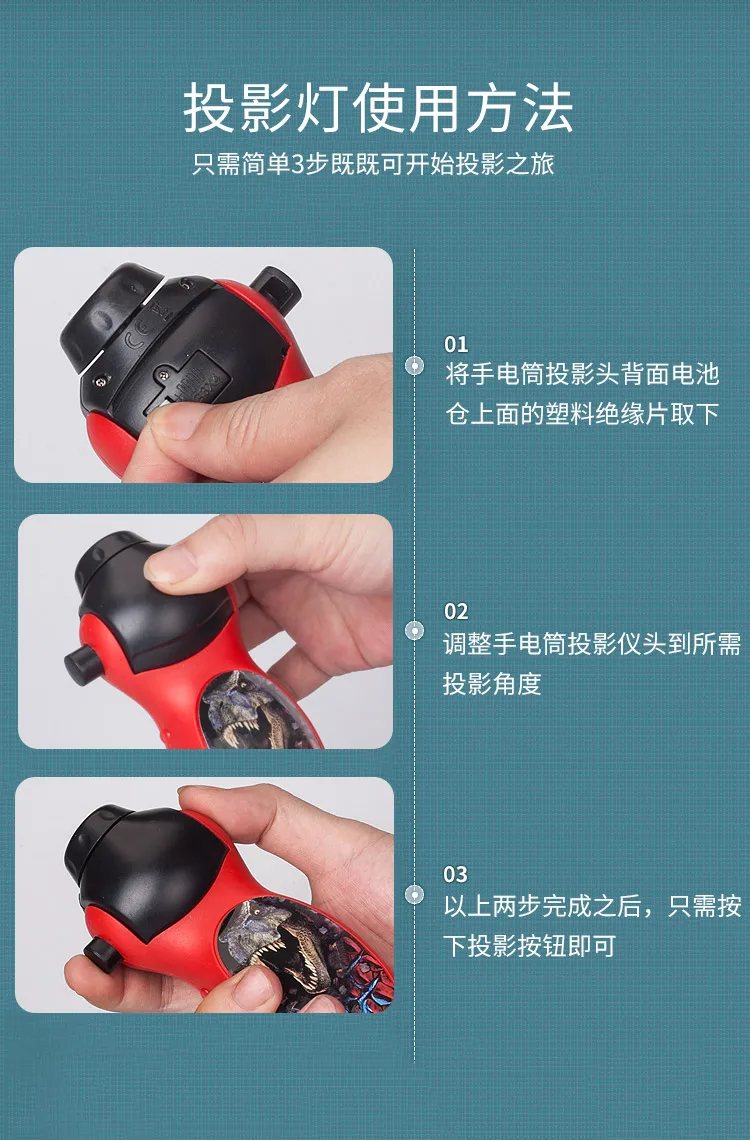 投影灯使用方法

只需简单3步既既可开始投影之旅

01

将手电筒投影头背面电池仓上面的塑料绝缘片取下

02

调整手电筒投影仪头到所需投影角度

03

以上两步完成之后，只需按下投影按钮即可