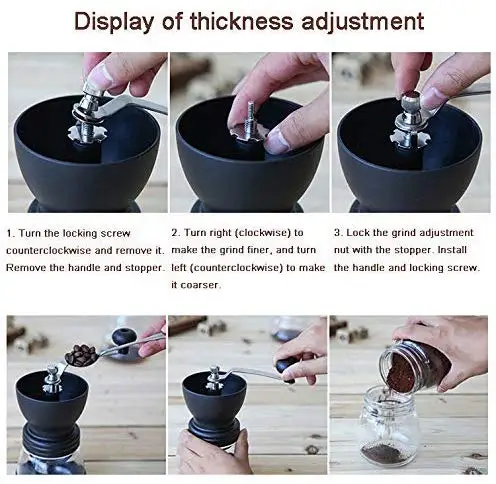 Display of thickness adjustment

1. Turn the locking screw counterclockwise and remove it. Remove the handle and stopper.

2. Turn right (clockwise) to make the grind finer, and turn left (counterclockwise) to make it coarser.

3. Lock the grind adjustment nut with the stopper. Install the handle and locking screw.