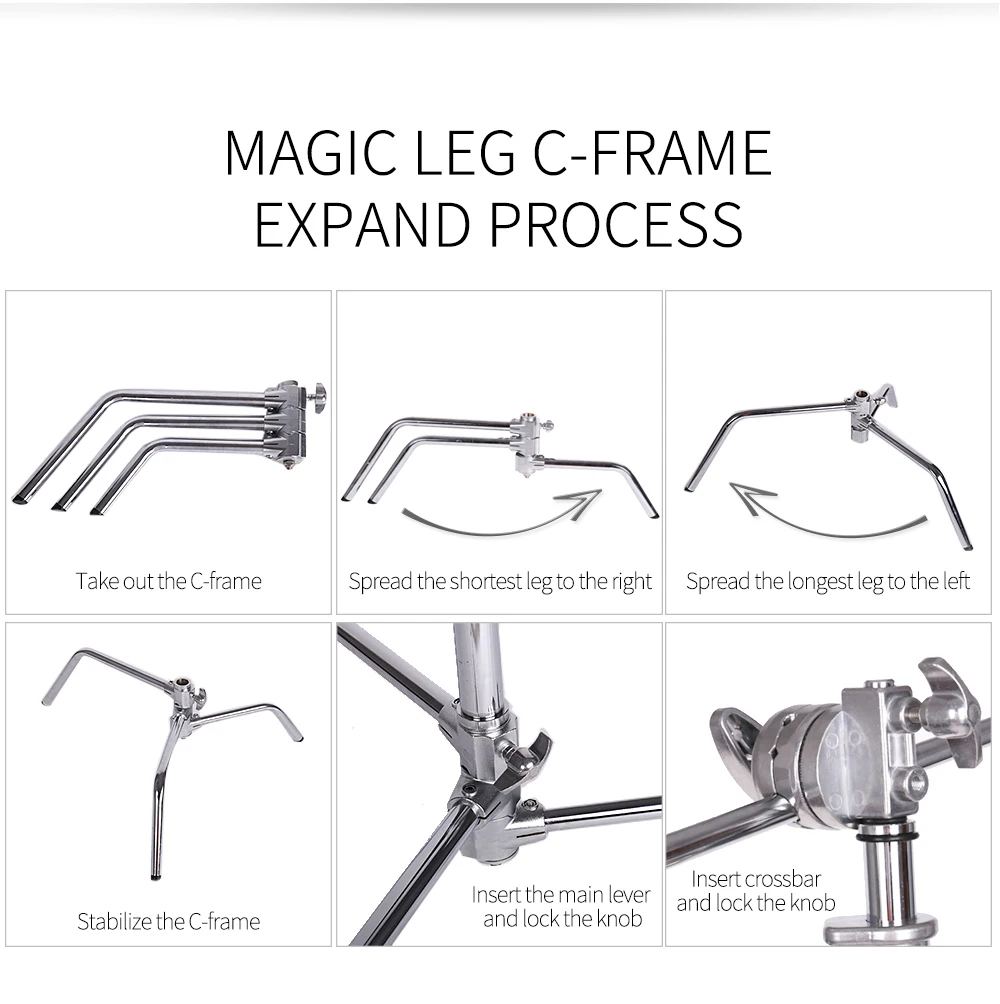 MAGIC LEG C-FRAME
EXPAND PROCESS

Take out the C-frame

Spread the shortest leg to the right

Spread the longest leg to the left

Stabilize the C-frame

Insert the main lever and lock the knob

Insert crossbar and lock the knob