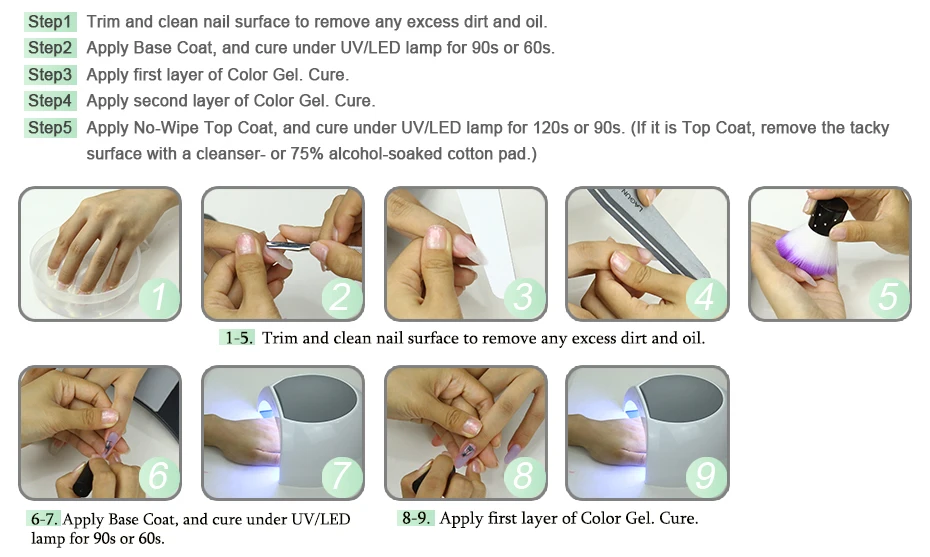 Step1 Trim and clean nail surface to remove any excess dirt and oil.
Step2 Apply Base Coat, and cure under UV/LED lamp for 90s or 60s.
Step3 Apply first layer of Color Gel. Cure.
Step4 Apply second layer of Color Gel. Cure.
Step5 Apply No-Wipe Top Coat, and cure under UV/LED lamp for 120s or 90s. (If it is Top Coat, remove the tacky surface with a cleanser- or 75% alcohol-soaked cotton pad.)

1

2

3

4

5

1-5. Trim and clean nail surface to remove any excess dirt and oil.

6

7

8

9

6-7. Apply Base Coat, and cure under UV/LED lamp for 90s or 60s.

8-9. Apply first layer of Color Gel. Cure.