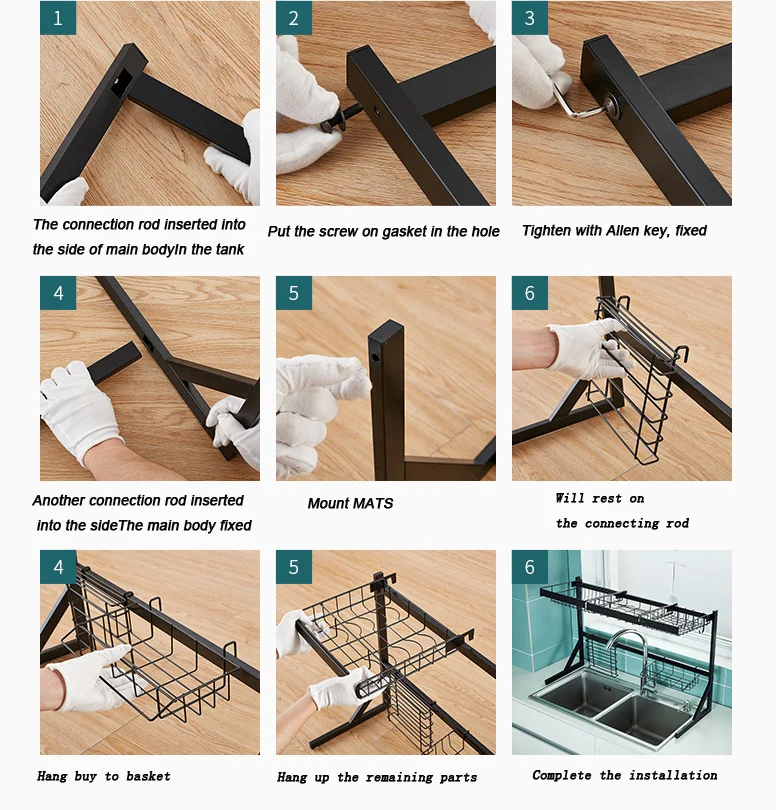 1

The connection rod inserted into the side of main bodyIn the tank

2

Put the screw on gasket in the hole

3

Tighten with Allen key, fixed

4

Another connection rod inserted into the sideThe main body fixed

5

Mount MATS

6

Will rest on the connecting rod

4

Hang buy to basket

5

Hang up the remaining parts

6

Complete the installation