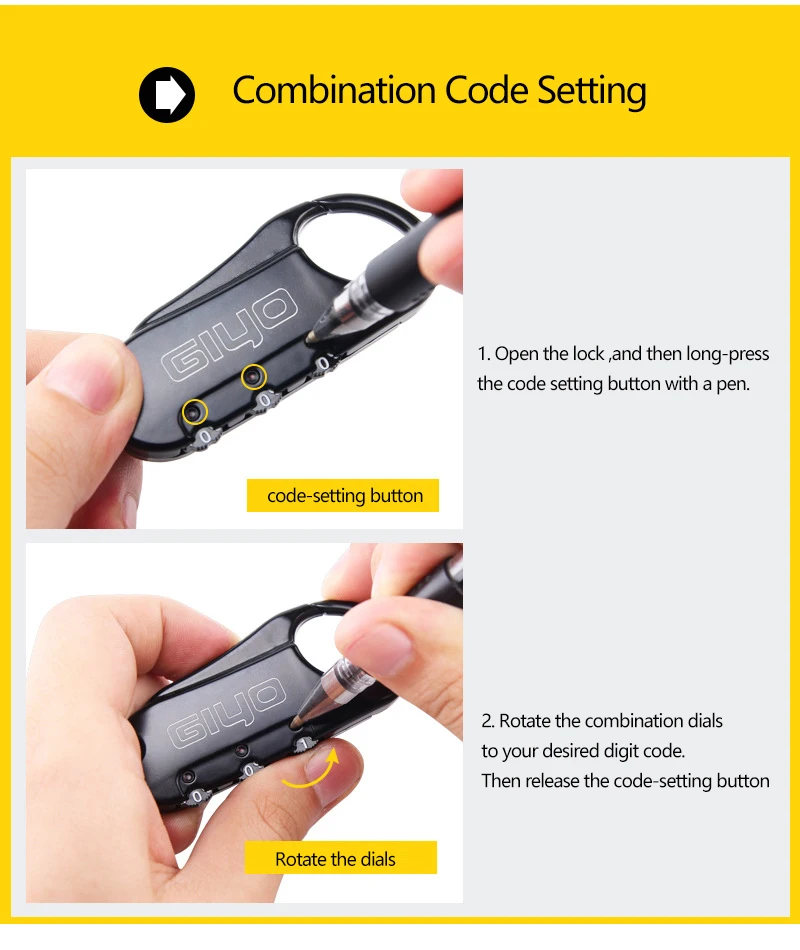 Combination Code Setting

GIYO

0 0 0

code-setting button

1. Open the lock ,and then long-press the code setting button with a pen.

GIYO

0 0 1

Rotate the dials

2. Rotate the combination dials to your desired digit code.
Then release the code-setting button