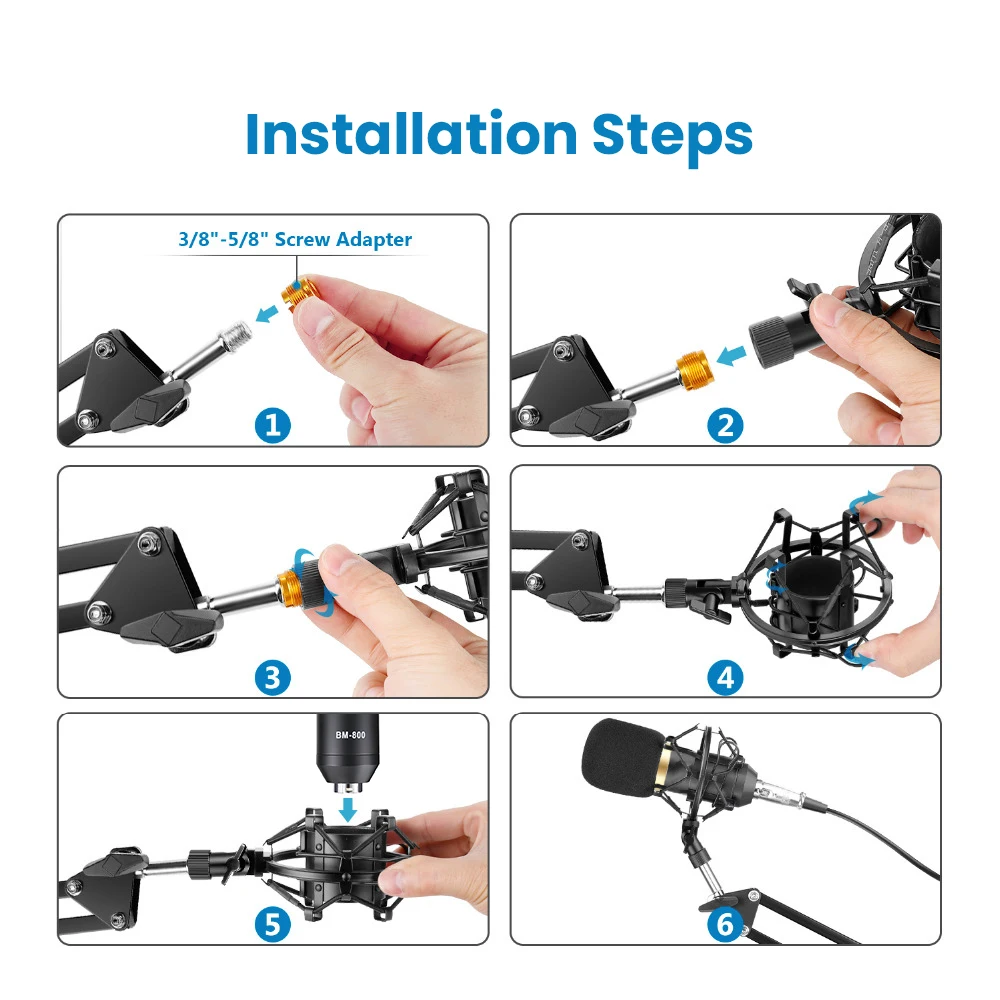 Installation Steps

3/8"-5/8" Screw Adapter

1

2

3

4

BM-800

5

6