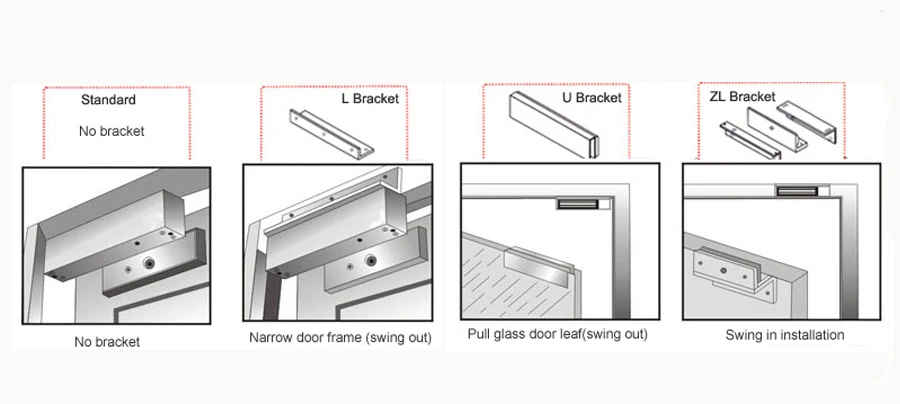 Standard

No bracket

No bracket

L Bracket

Narrow door frame (swing out)

U Bracket

Pull glass door leaf(swing out)

ZL Bracket

Swing in installation