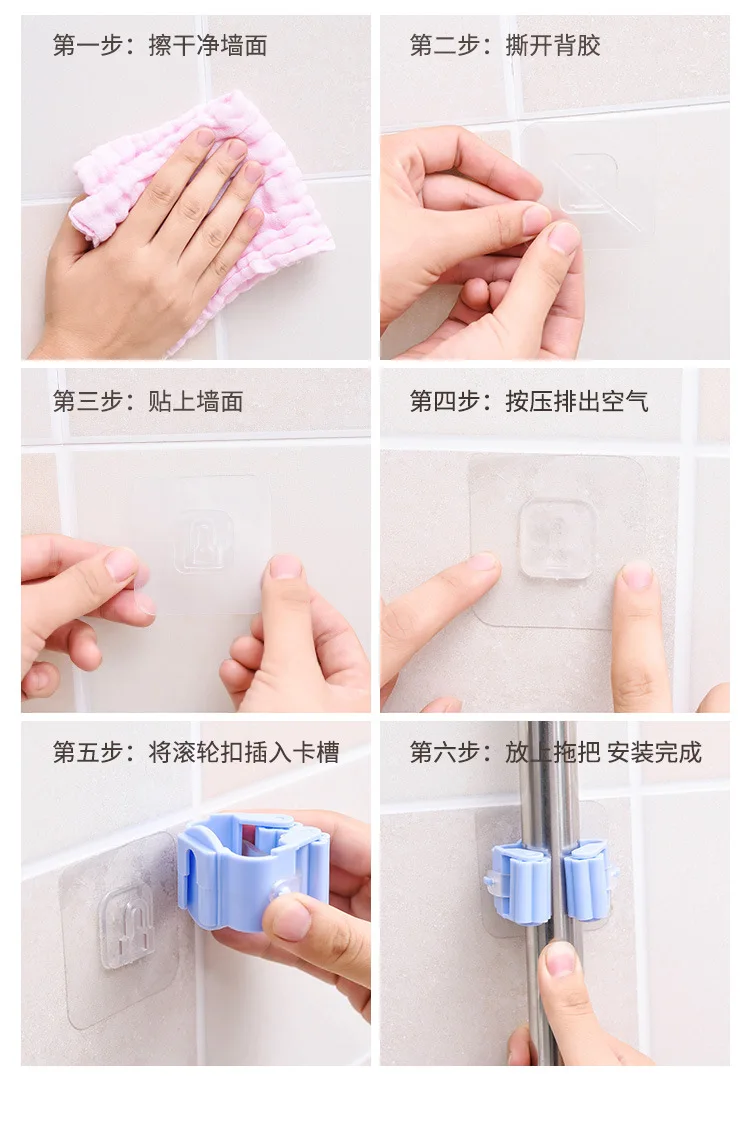 第一步：擦干净墙面

第二步：撕开背胶

第三步：贴上墙面

第四步：按压排出空气

第五步：将滚轮扣插入卡槽

第六步：放上拖把 安装完成