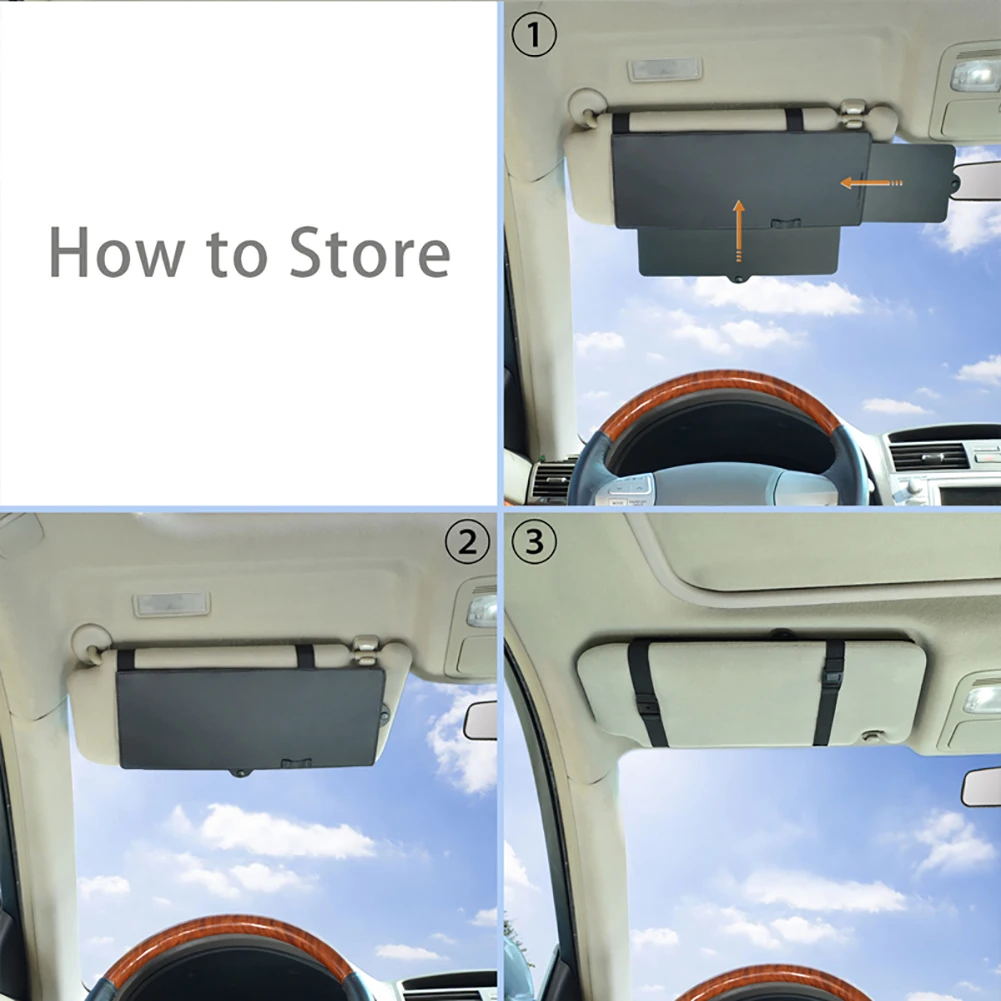 How to Store

①

②

③