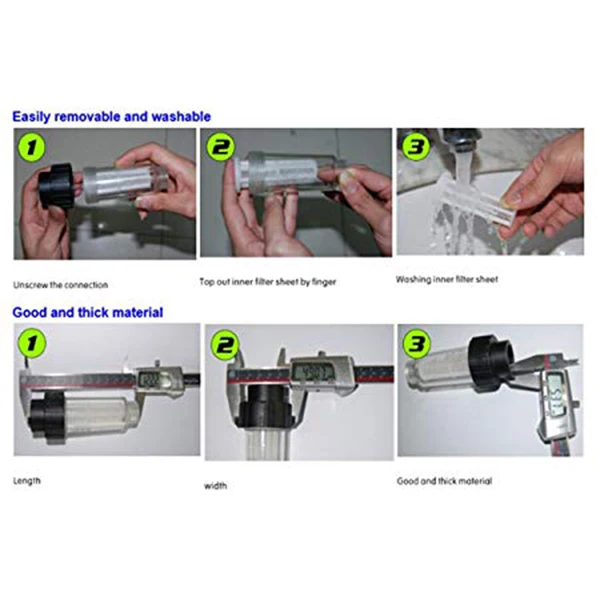 Easily removable and washable

1

2

3

Unscrew the connection

Top out inner filter sheet by finger

Washing inner filter sheet

Good and thick material

1

2

3

Length

width

Good and thick material