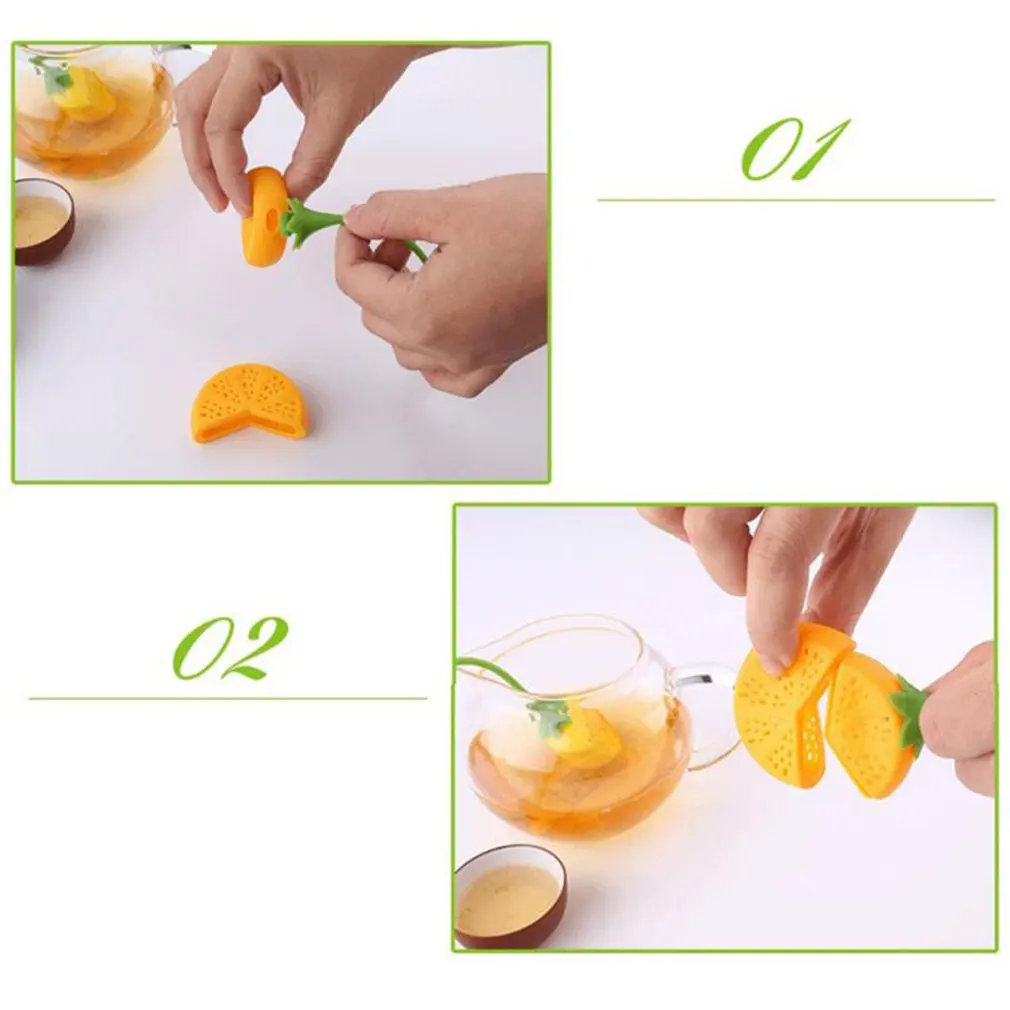 01

02