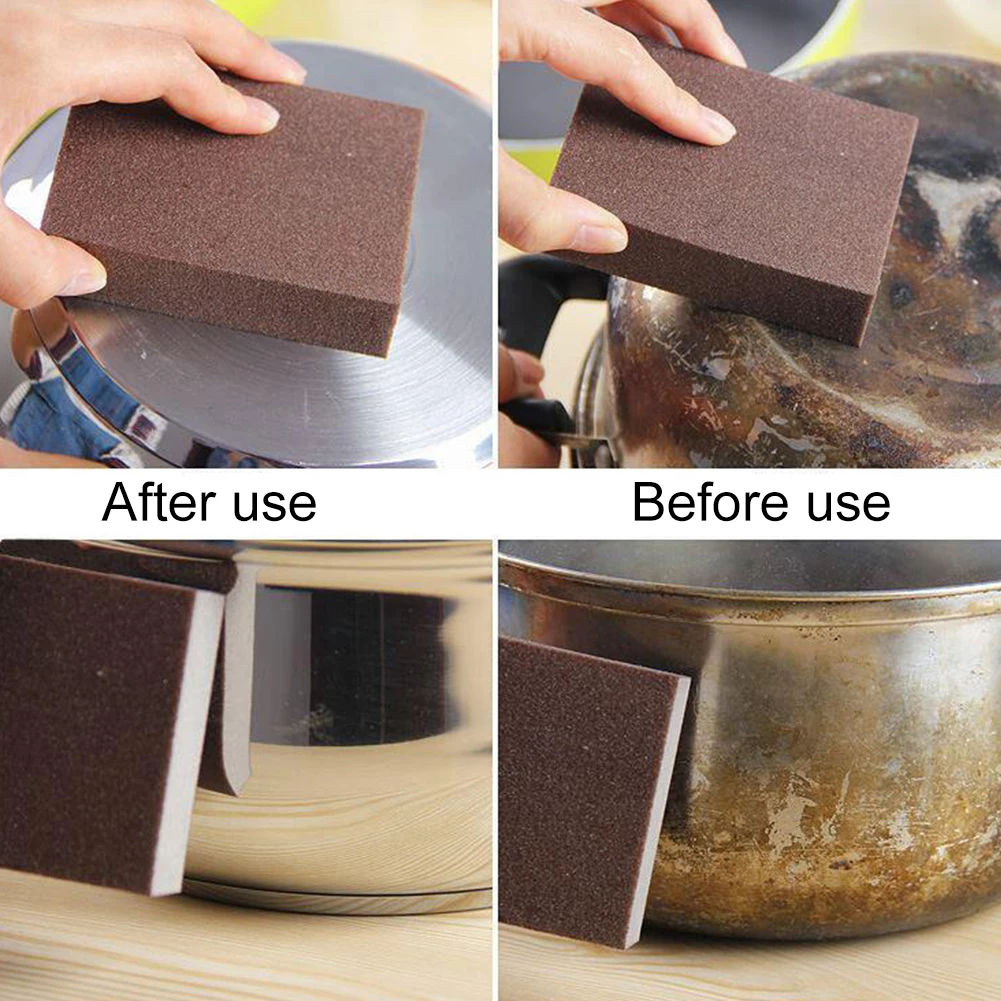 After use

Before use