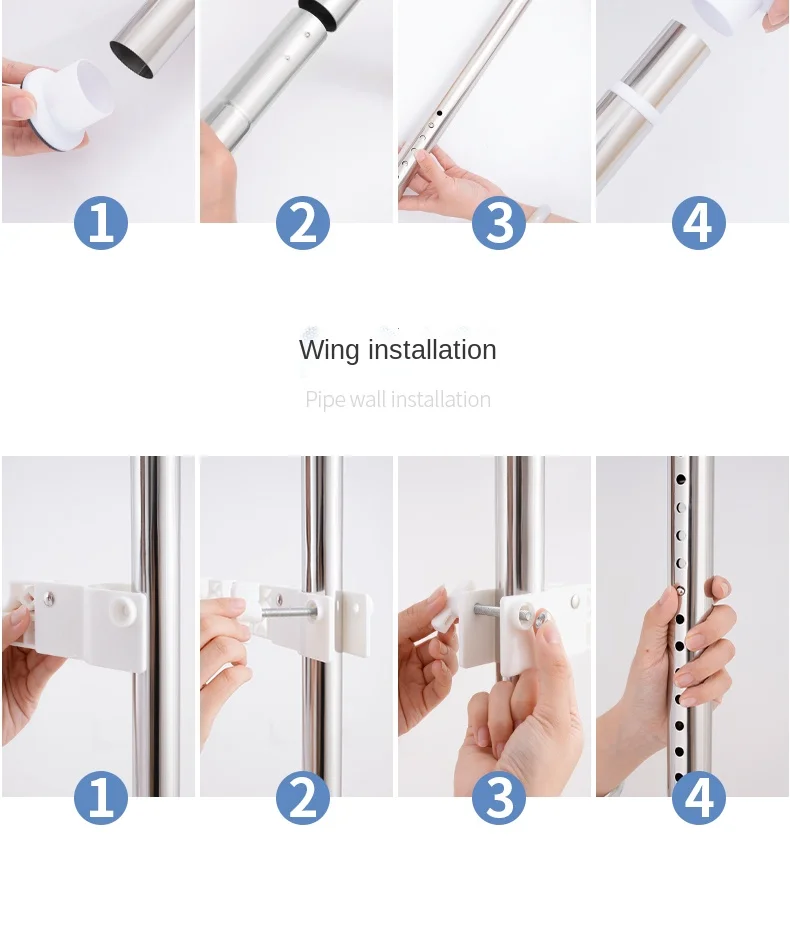 1
2
3
4

Wing installation

Pipe wall installation

1
2
3
4