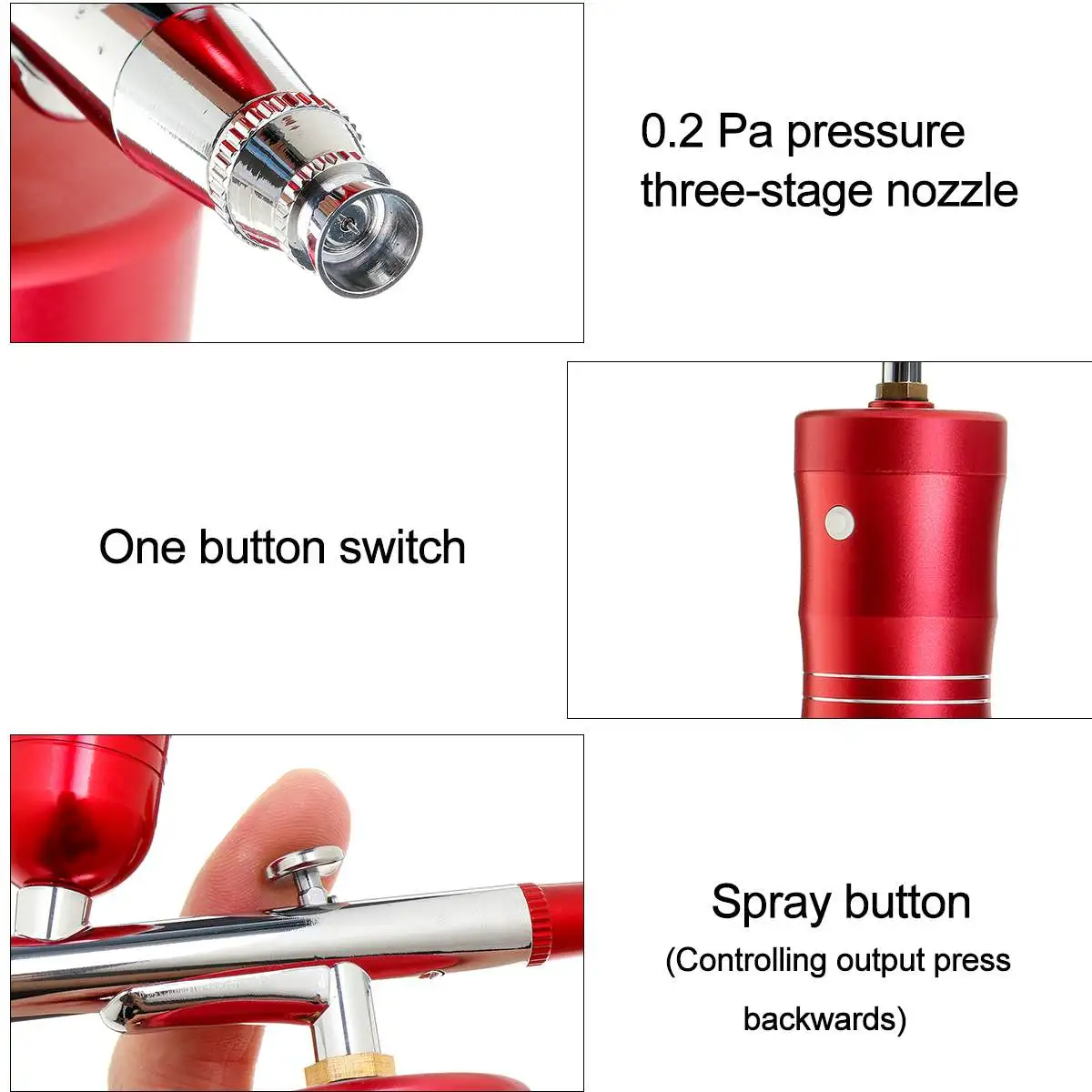 0.2 Pa pressure
three-stage nozzle

One button switch

Spray button
(Controlling output press backwards)