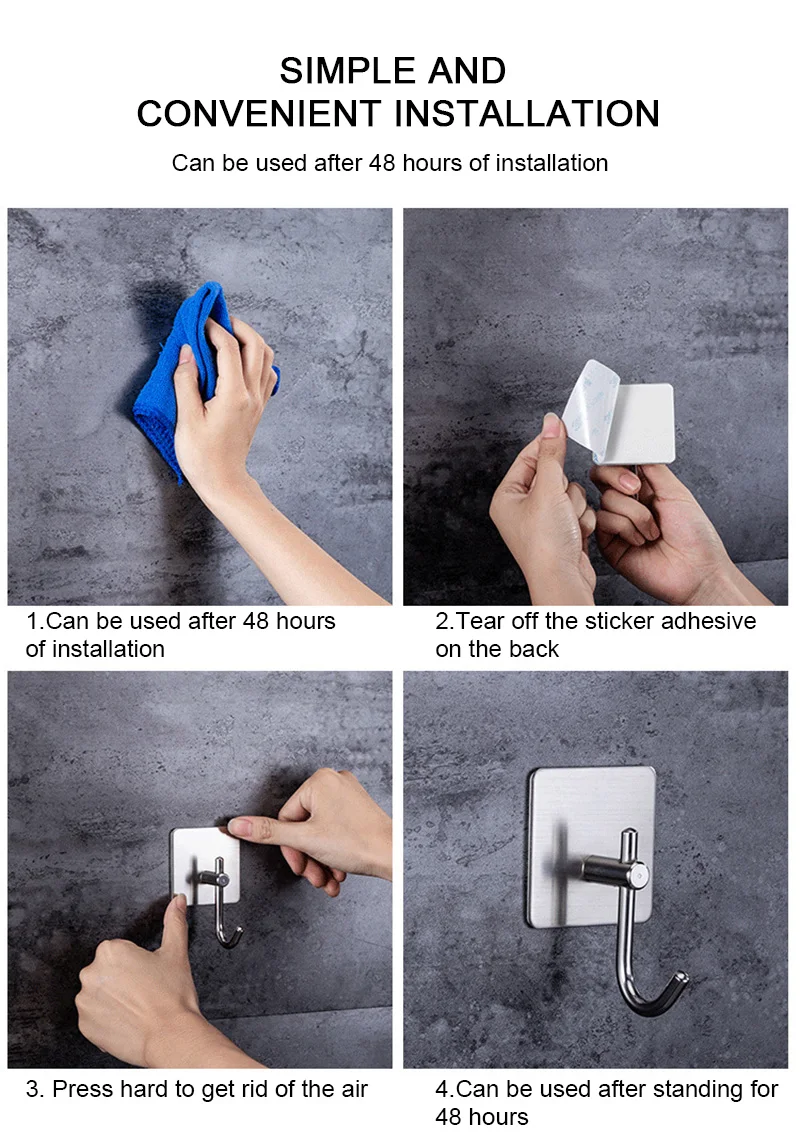 SIMPLE AND
CONVENIENT INSTALLATION

Can be used after 48 hours of installation

1.Can be used after 48 hours of installation

2.Tear off the sticker adhesive on the back

3. Press hard to get rid of the air

4.Can be used after standing for 48 hours