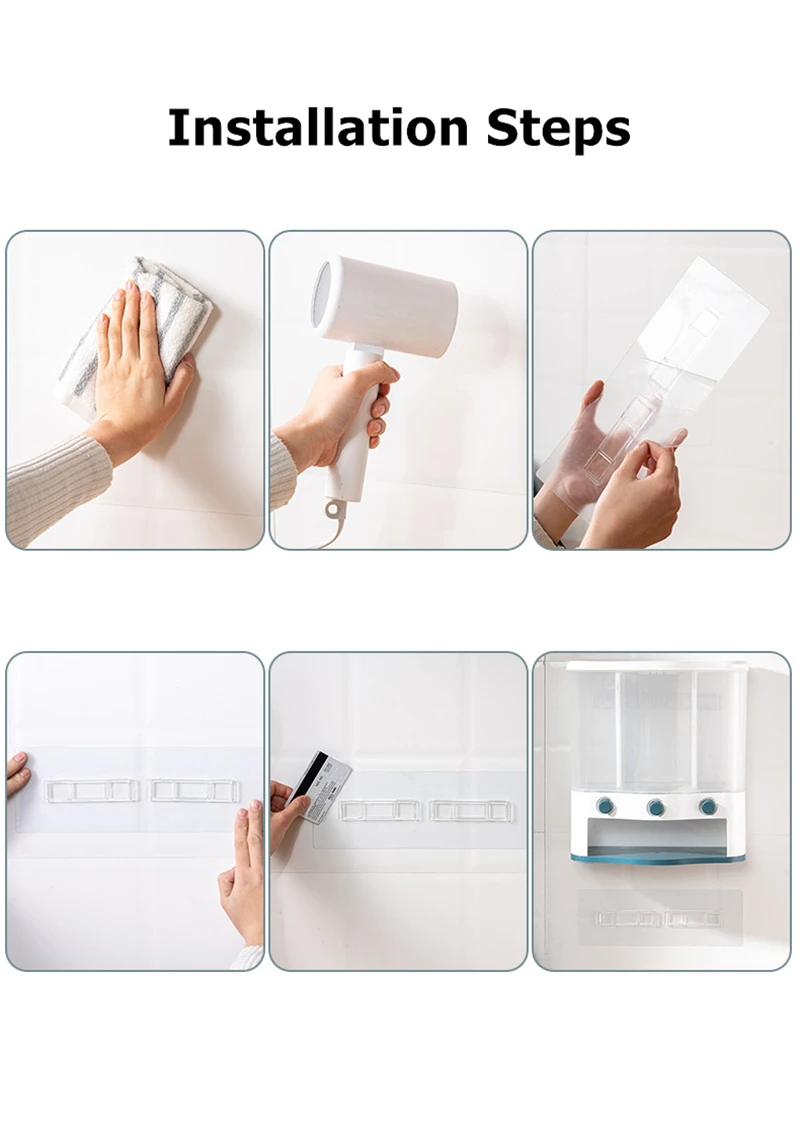 Installation Steps