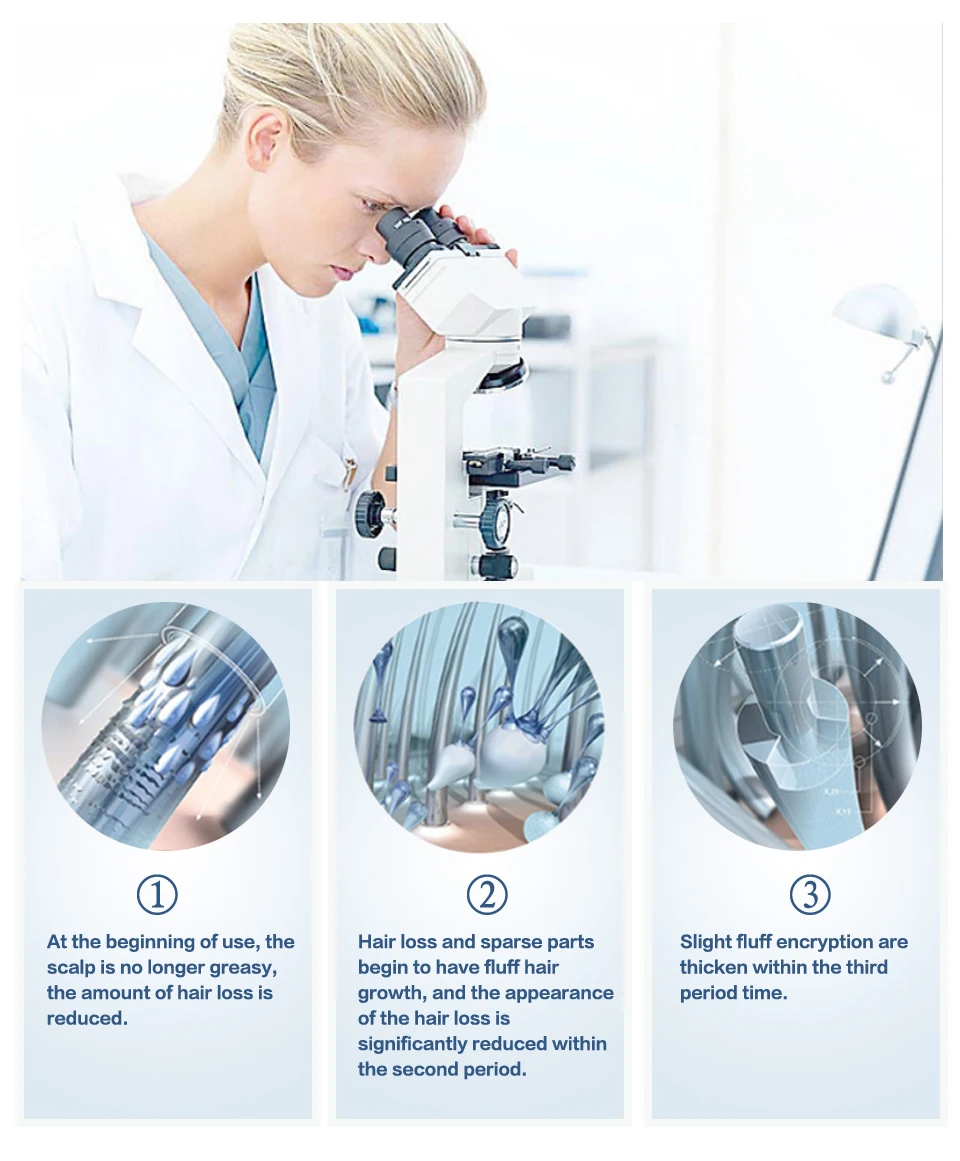 ①
At the beginning of use, the scalp is no longer greasy, the amount of hair loss is reduced.

②
Hair loss and sparse parts begin to have fluff hair growth, and the appearance of the hair loss is significantly reduced within the second period.

③
Slight fluff encryption are thicken within the third period time.