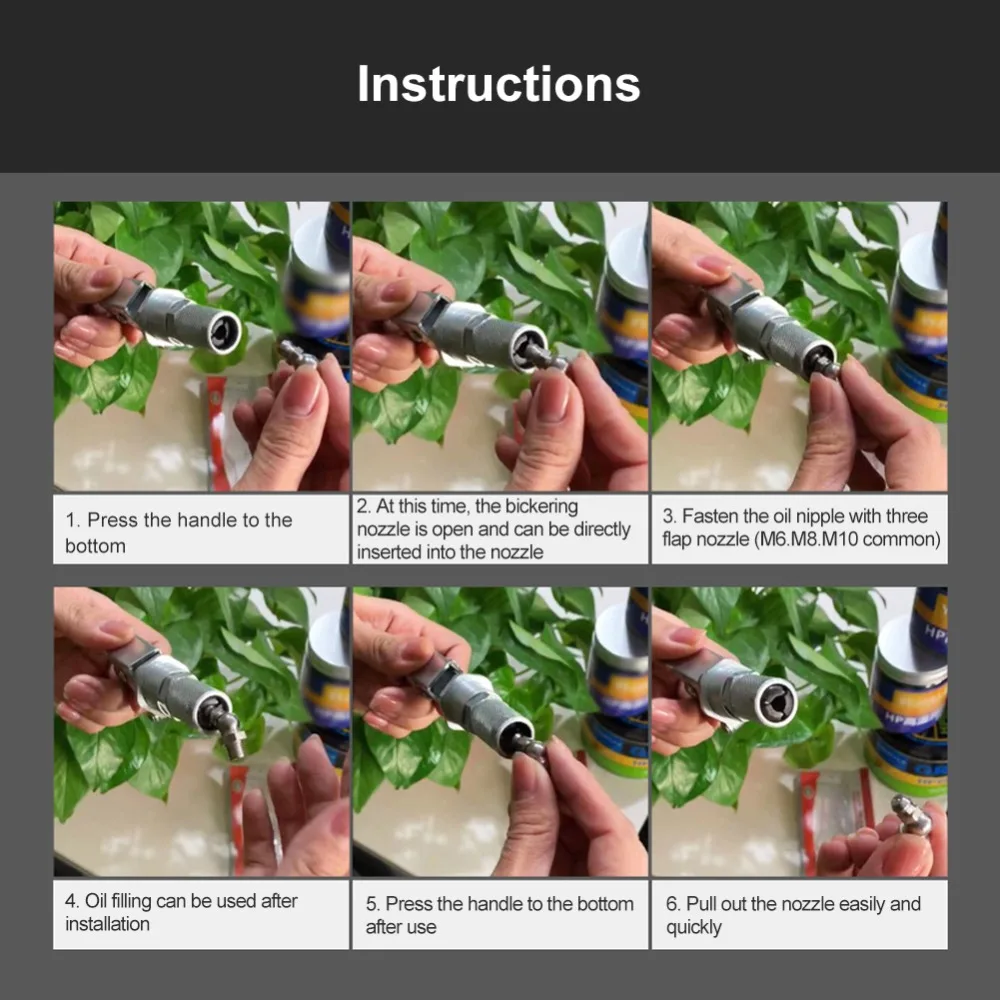 Instructions

1. Press the handle to the bottom

2. At this time, the bickering nozzle is open and can be directly inserted into the nozzle

3. Fasten the oil nipple with three flap nozzle (M6.M8.M10 common)

4. Oil filling can be used after installation

5. Press the handle to the bottom after use

6. Pull out the nozzle easily and quickly