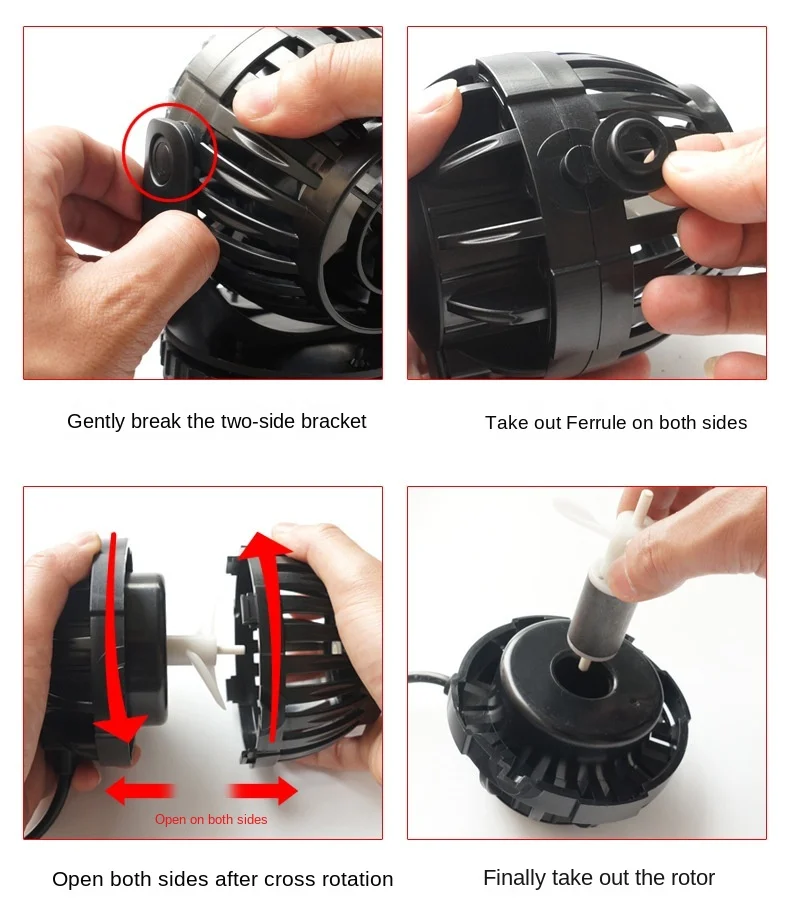 Gently break the two-side bracket

Take out Ferrule on both sides

Open on both sides

Open both sides after cross rotation

Finally take out the rotor