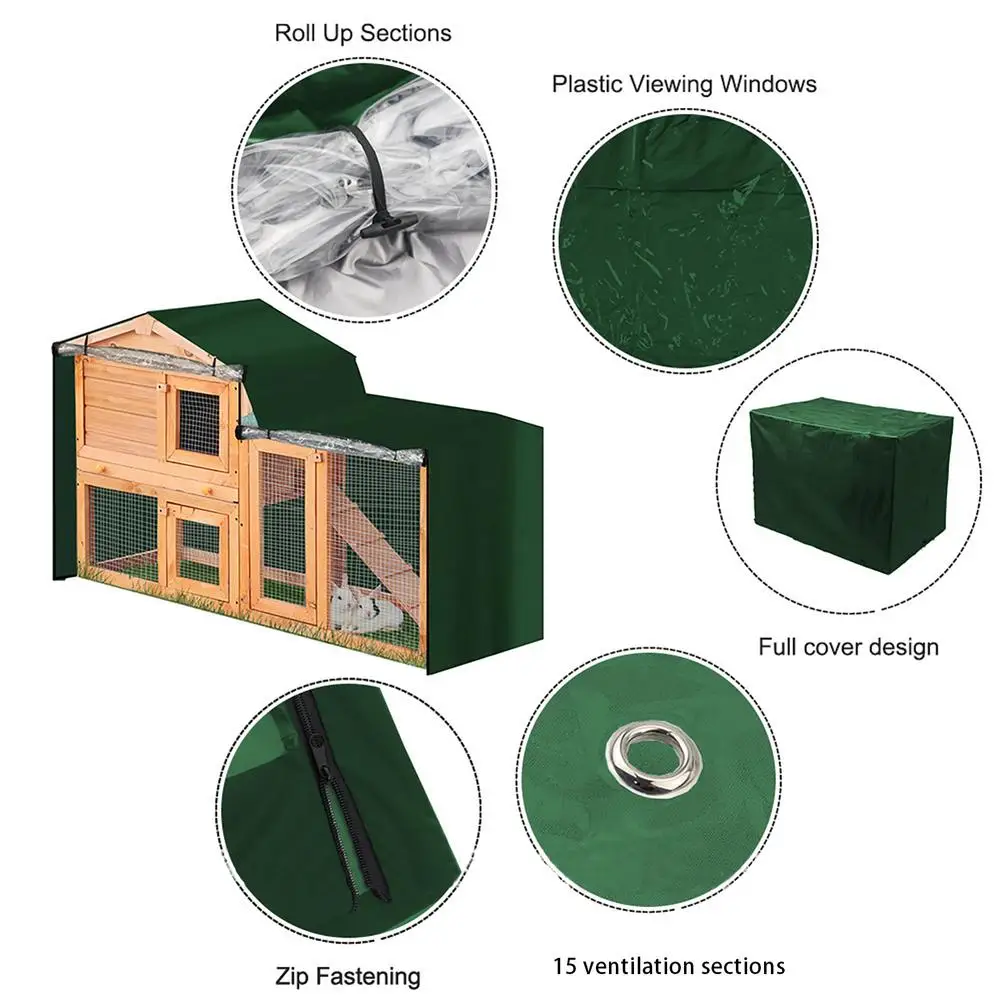 Roll Up Sections

Plastic Viewing Windows

Full cover design

Zip Fastening

15 ventilation sections